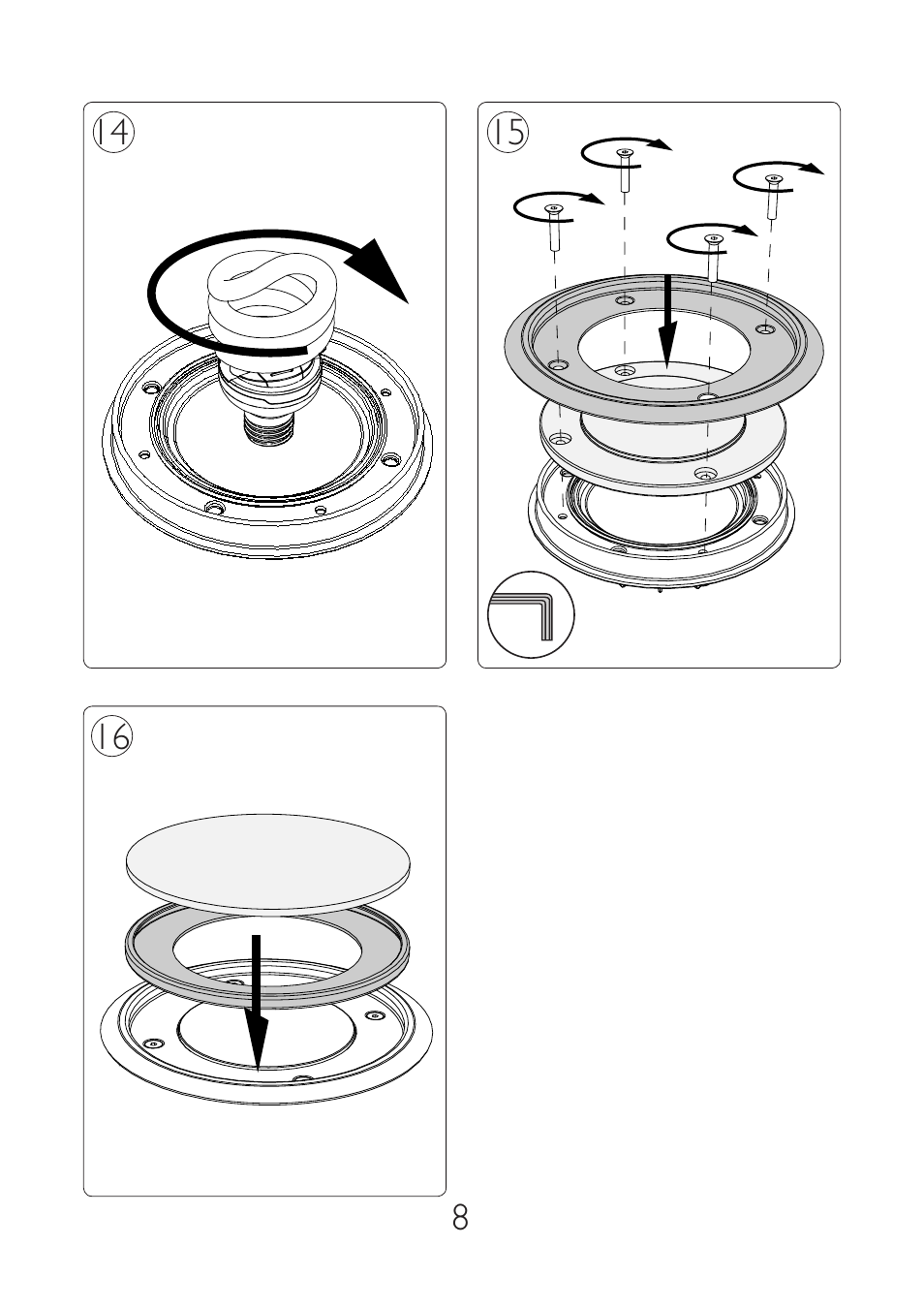 14

15

16

8