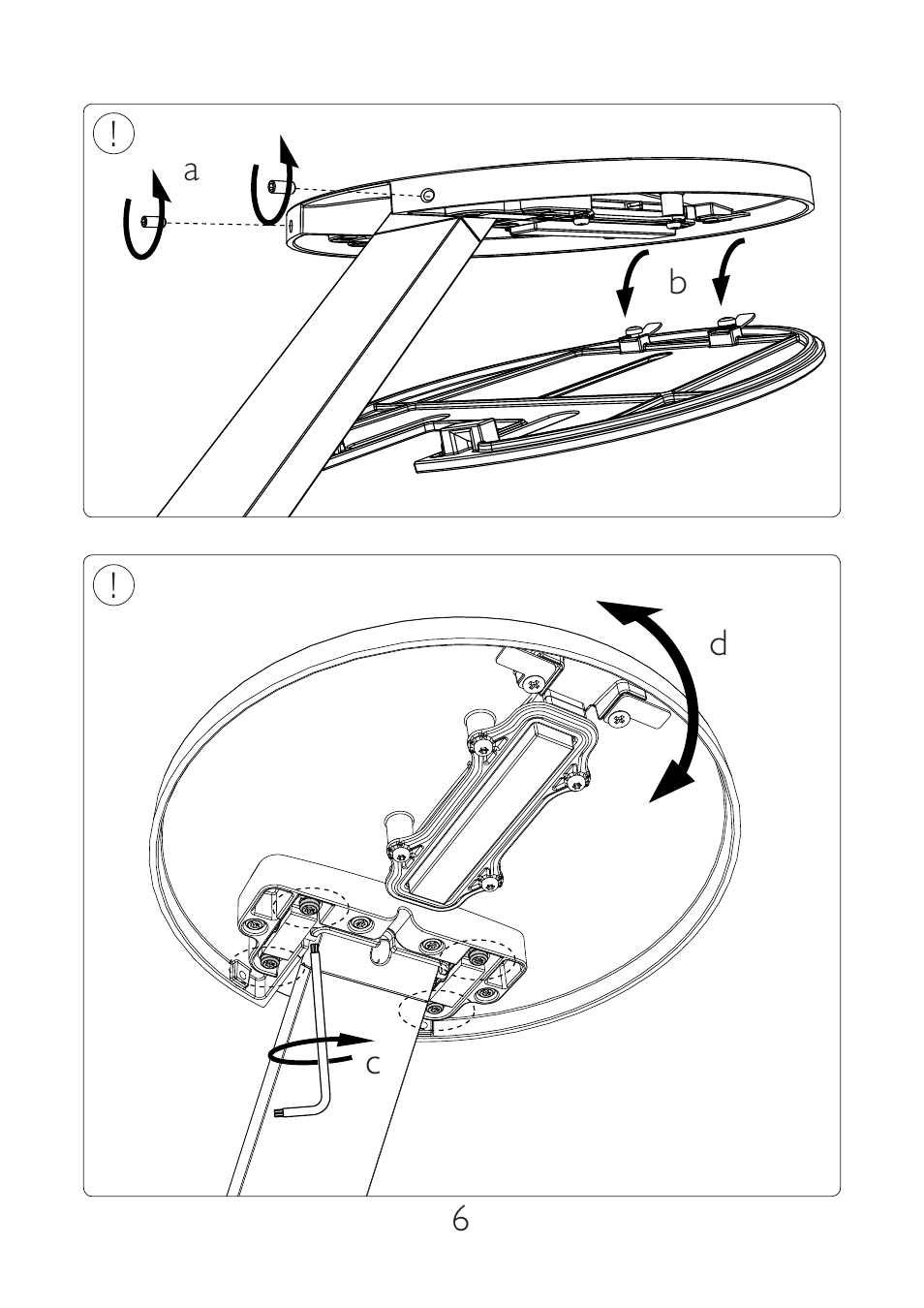 !

a

b

!

d

c

6