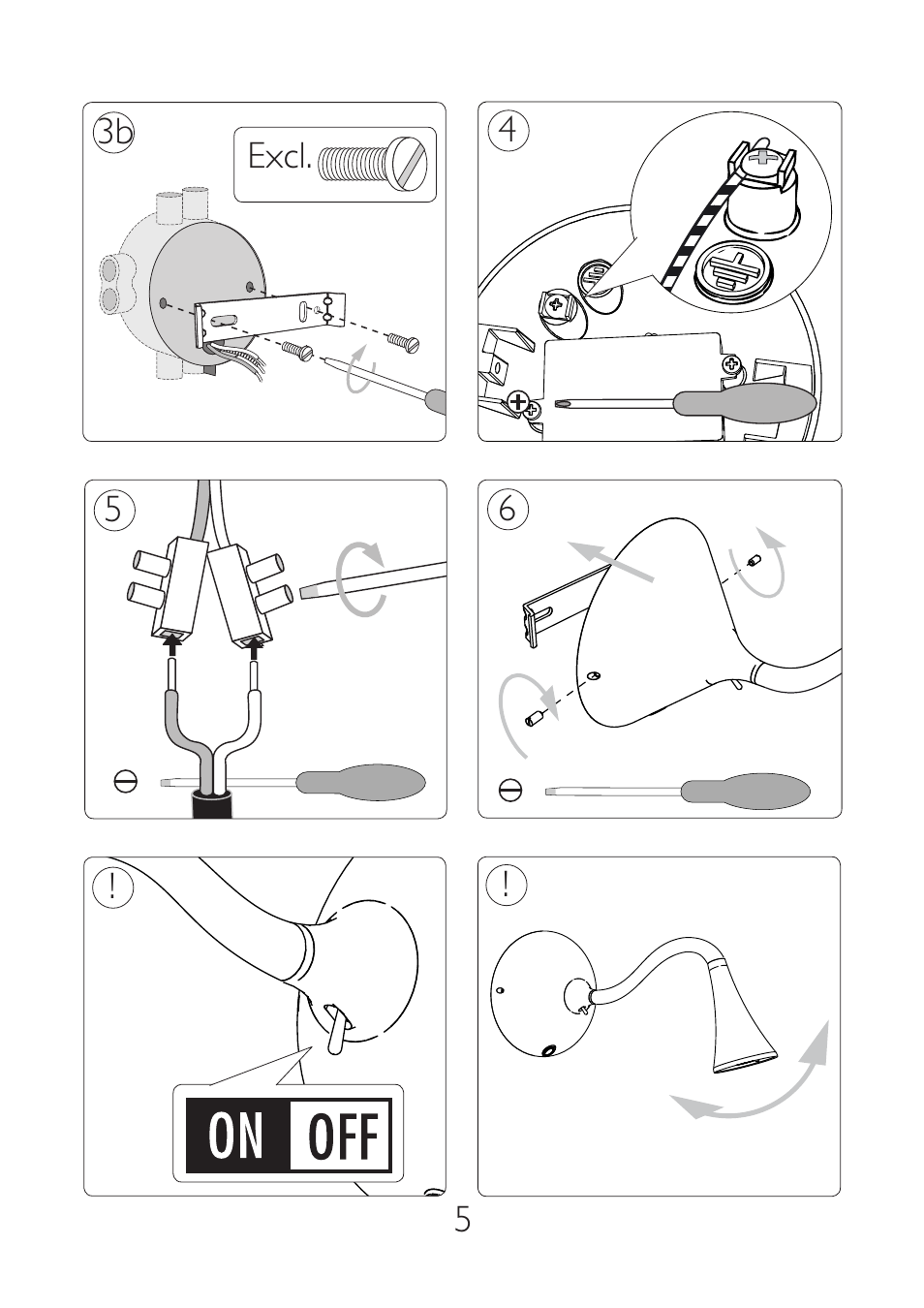 3b

Excl.

4

5

6

!

ON OFF

!

5