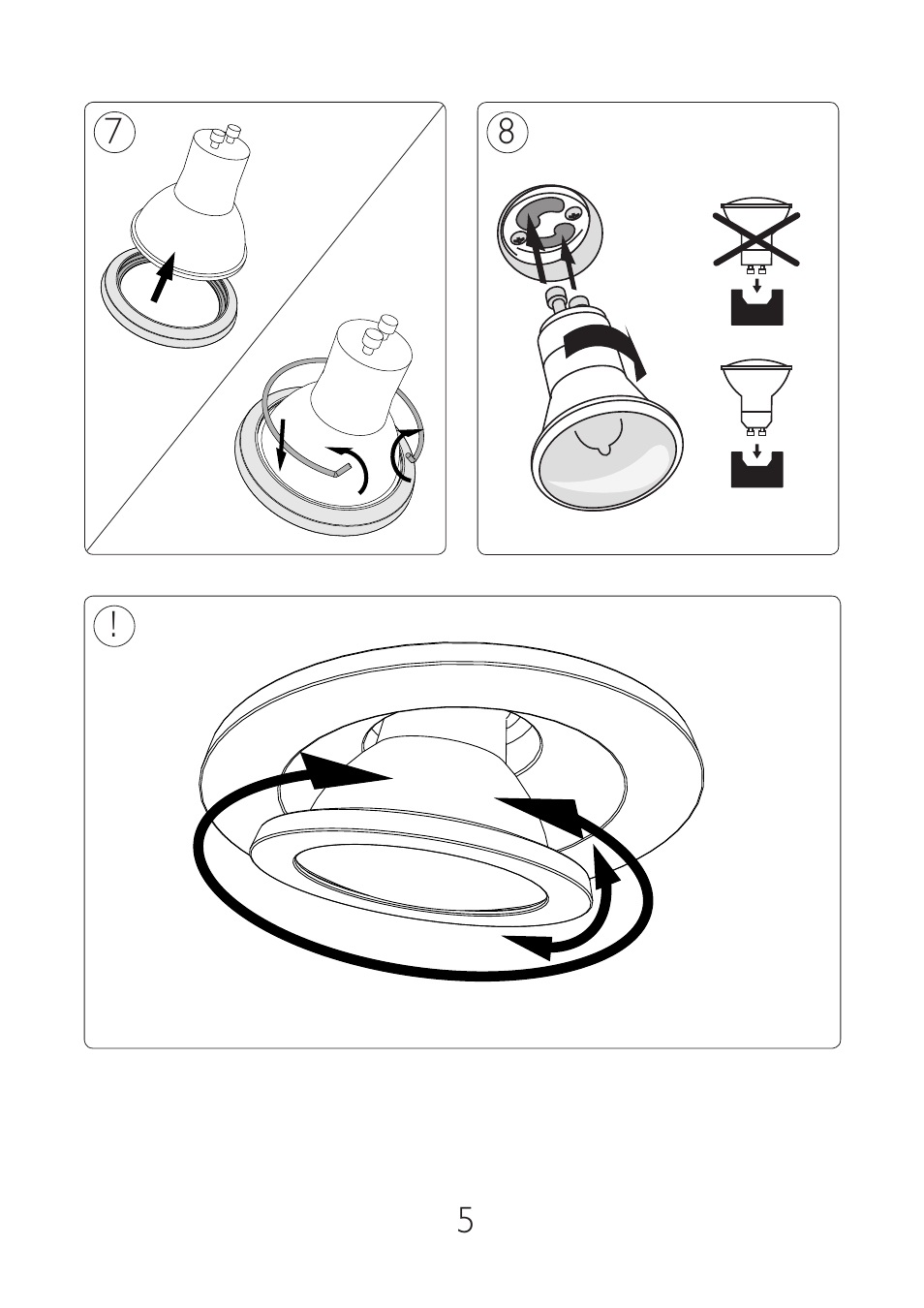 7

8

!

5