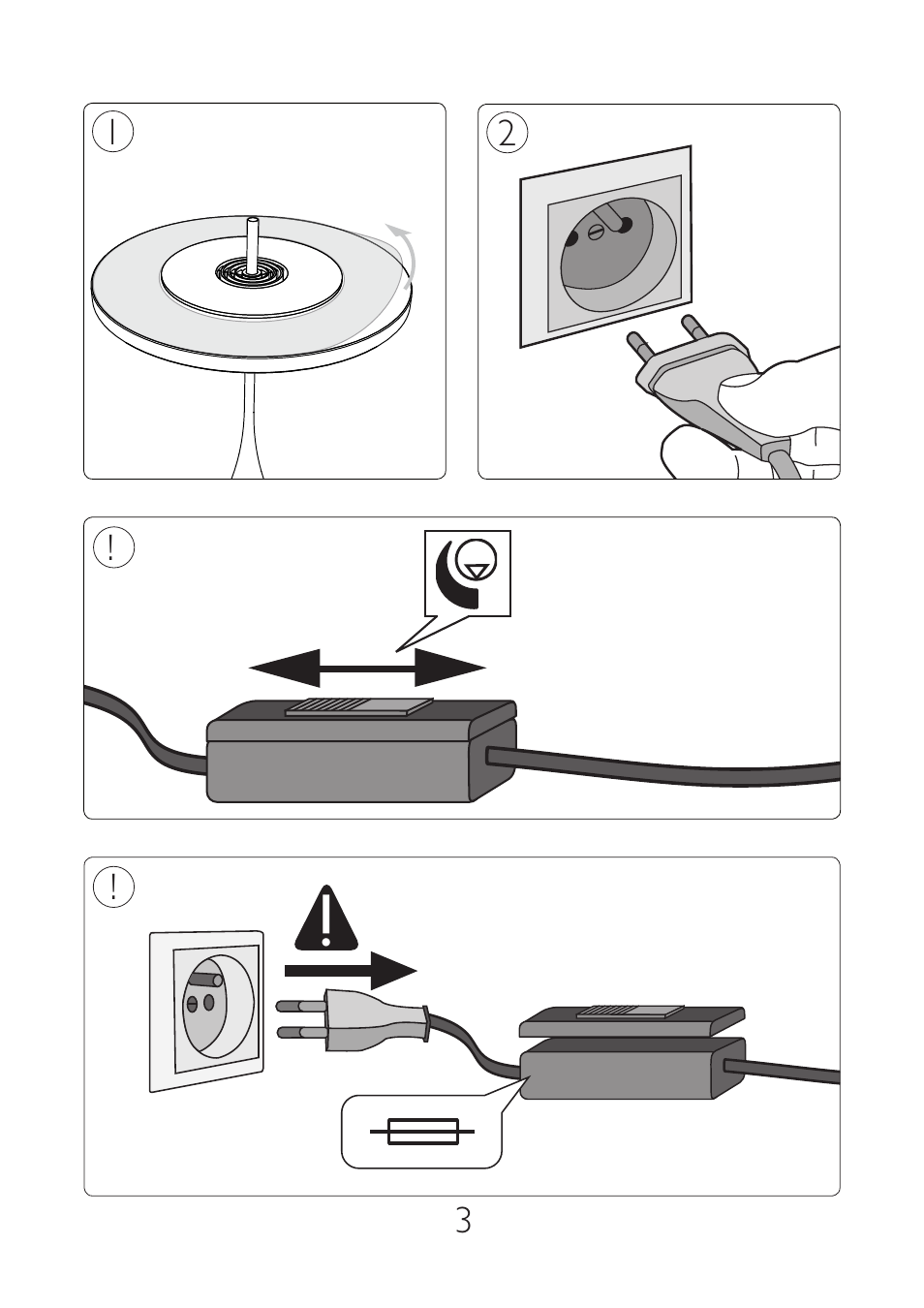 1

2

!

!

3