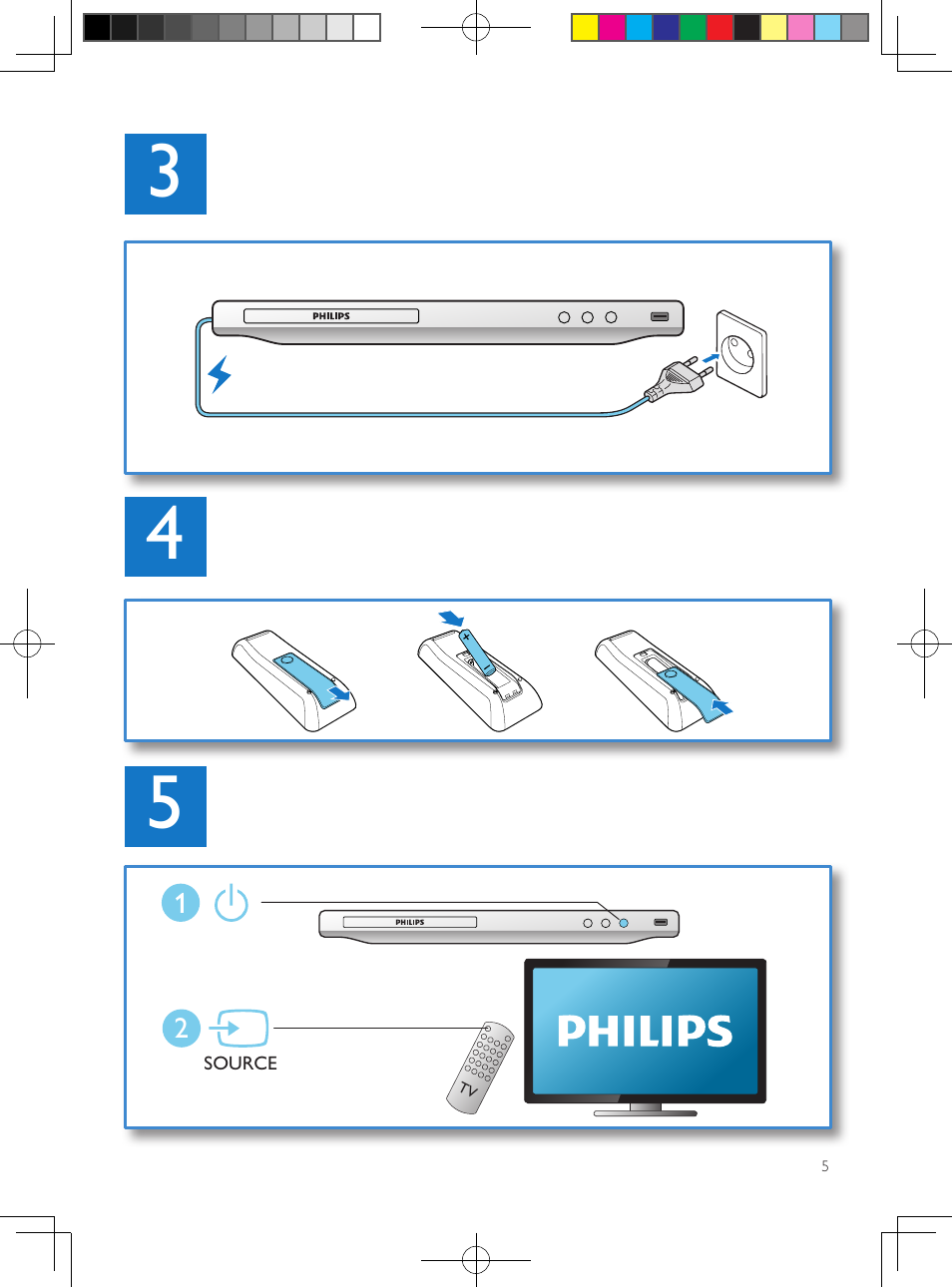 3

PHILIPS

4

5

1

PHILIPS

2

SOURCE

TV

PHILIPS

5