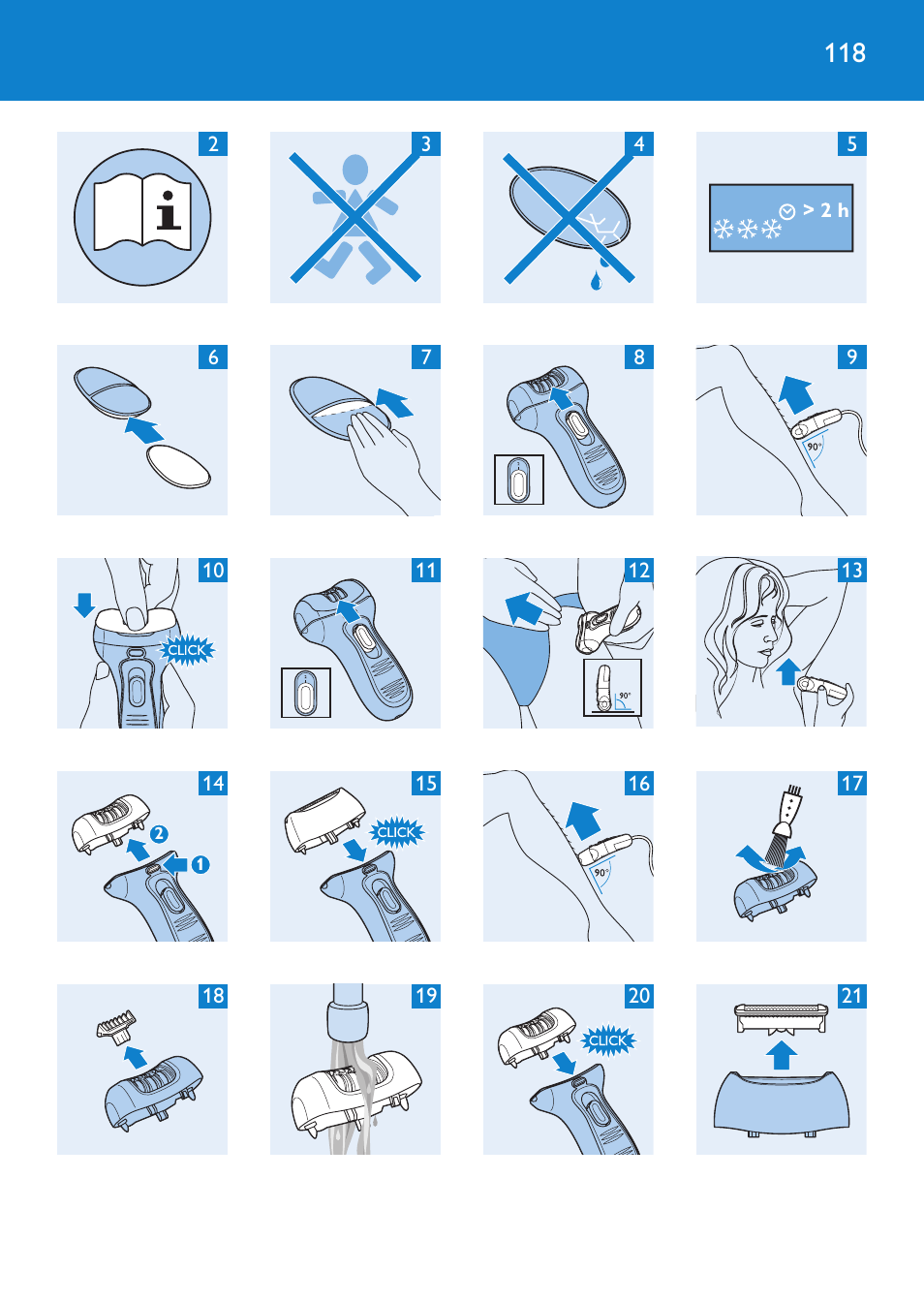 118

2

3

4

5

> 2 h

6

7

8

9

90°

10

CLICK

11

12

90°

13

14

2

1

15

CLICK

16

90°

17

18

19

20

CLICK

21