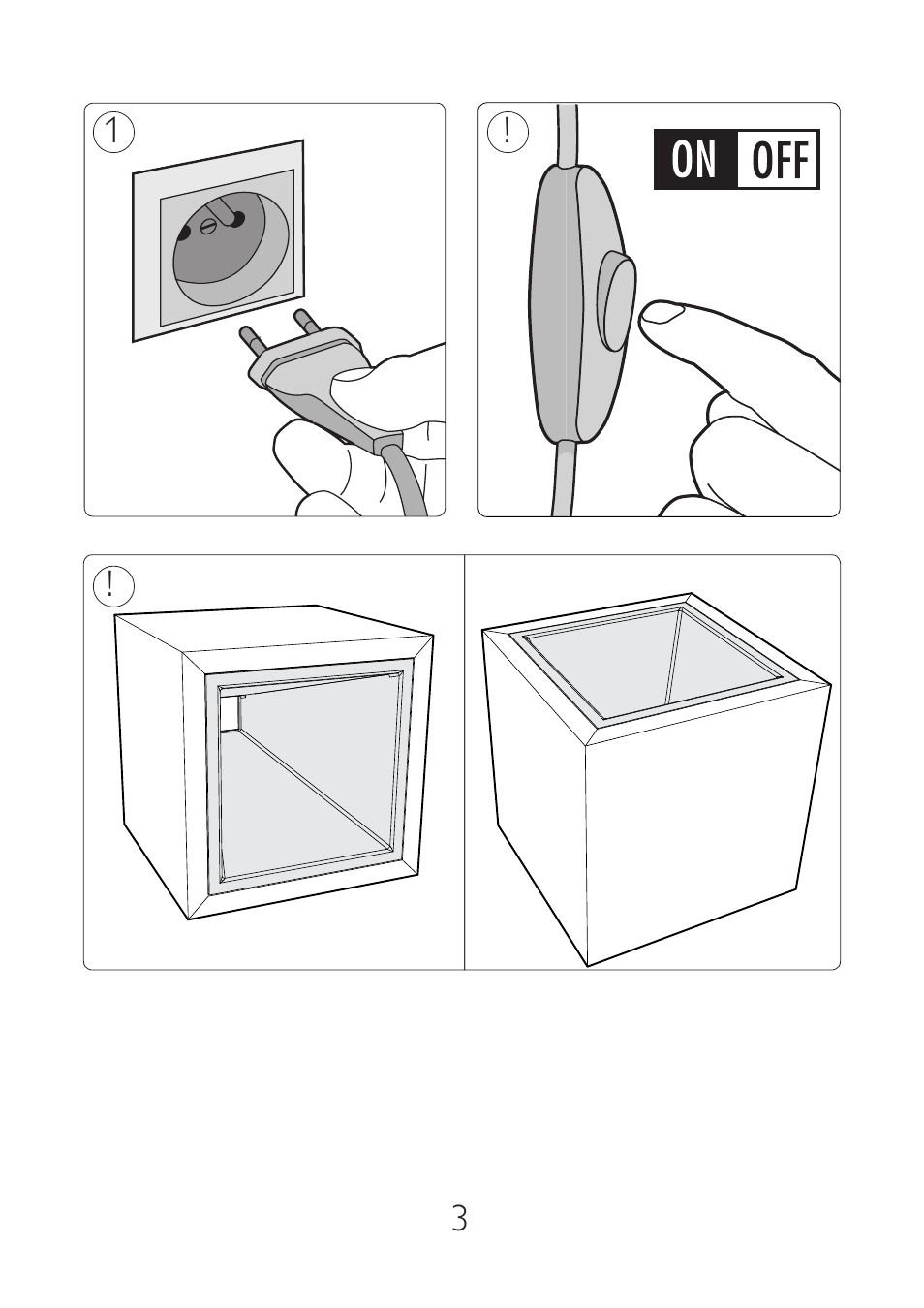 1

!

ON OFF

!

3