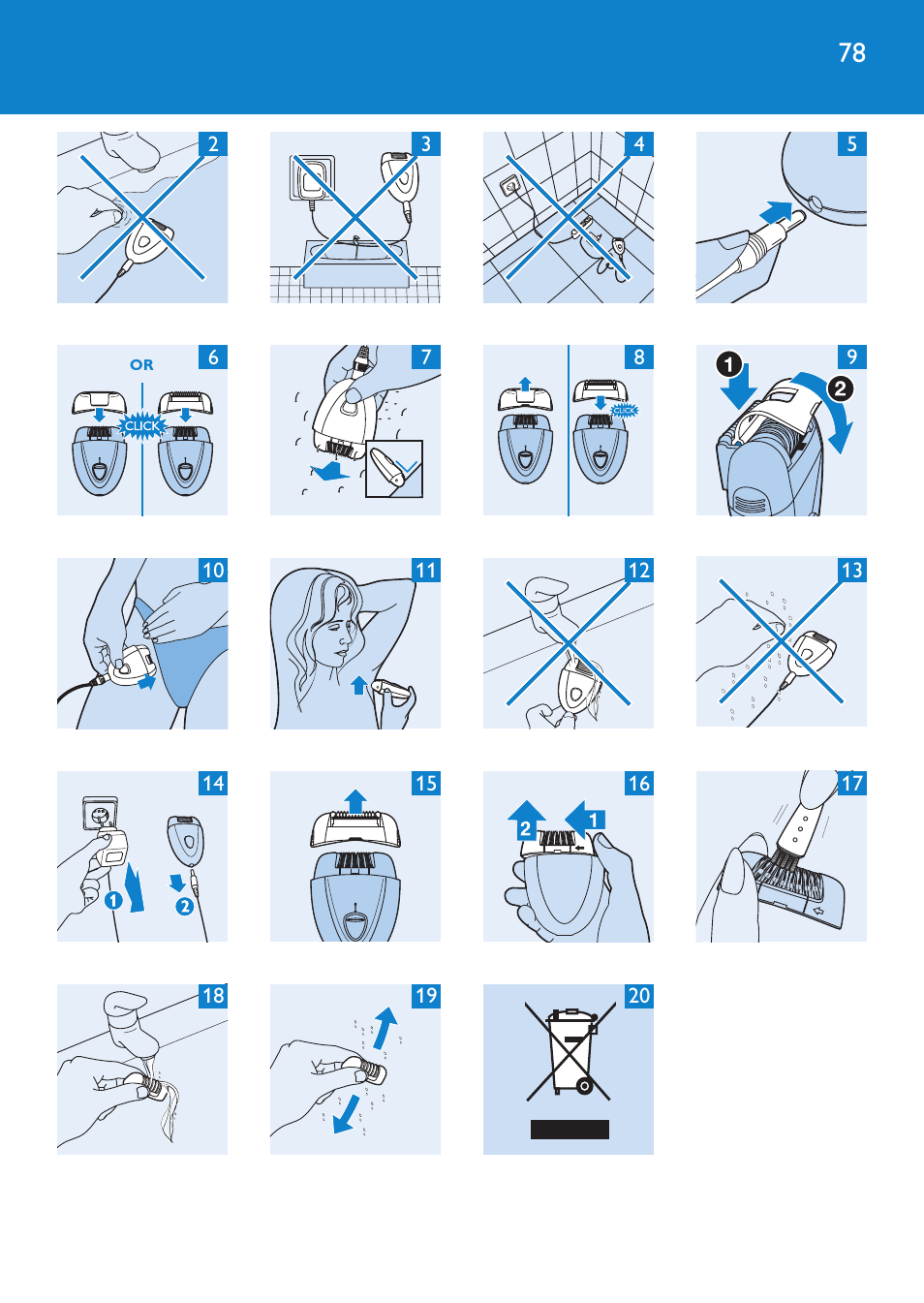 78

2

3

4

5

OR

6

CLICK

7

8

CLICK

9

1

2

10

11

12

13

14

1

2

15

16

2

1

17

18

19

20