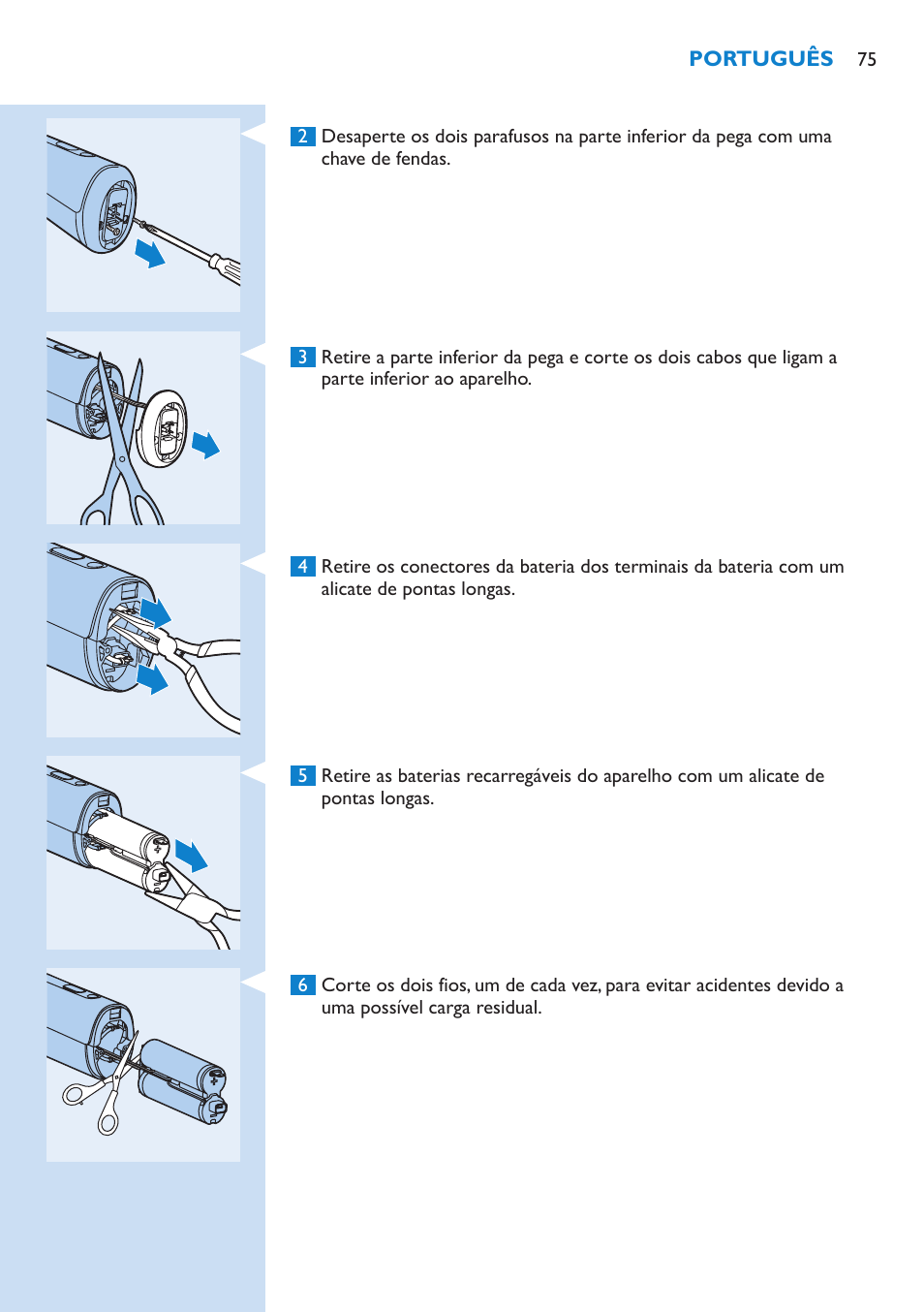 PORTUGUÊS 75

2 Desaperte os dois parafusos na parte inferior da pega com uma chave de fendas.

3 Retire a parte inferior da pega e corte os dois cabos que ligam a parte inferior ao aparelho.

4 Retire os conectores da bateria dos terminais da bateria com um alicate de pontas longas.

5 Retire as baterias recarregáveis do aparelho com um alicate de pontas longas.

6 Corte os dois fios, um de cada vez, para evitar acidentes devido a uma possível carga residual.