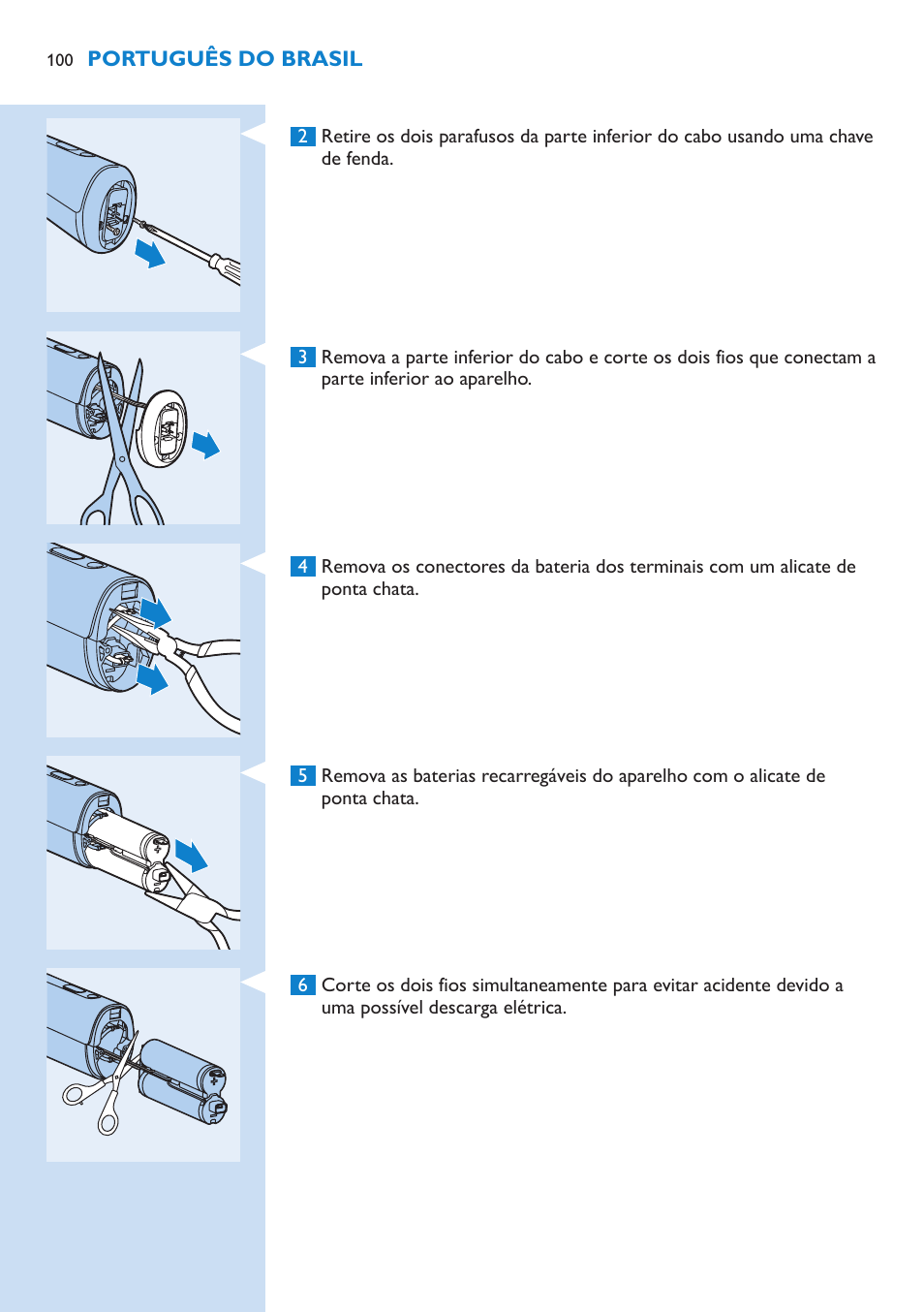 100 PORTUGUÊS DO BRASIL

2 Retire os dois parafusos da parte inferior do cabo usando uma chave de fenda.

3 Remova a parte inferior do cabo e corte os dois fios que conectam a parte inferior ao aparelho.

4 Remova os conectores da bateria dos terminais com um alicate de ponta chata.

5 Remova as baterias recarregáveis do aparelho com o alicate de ponta chata.

6 Corte os dois fios simultaneamente para evitar acidente devido a uma possível descarga elétrica.