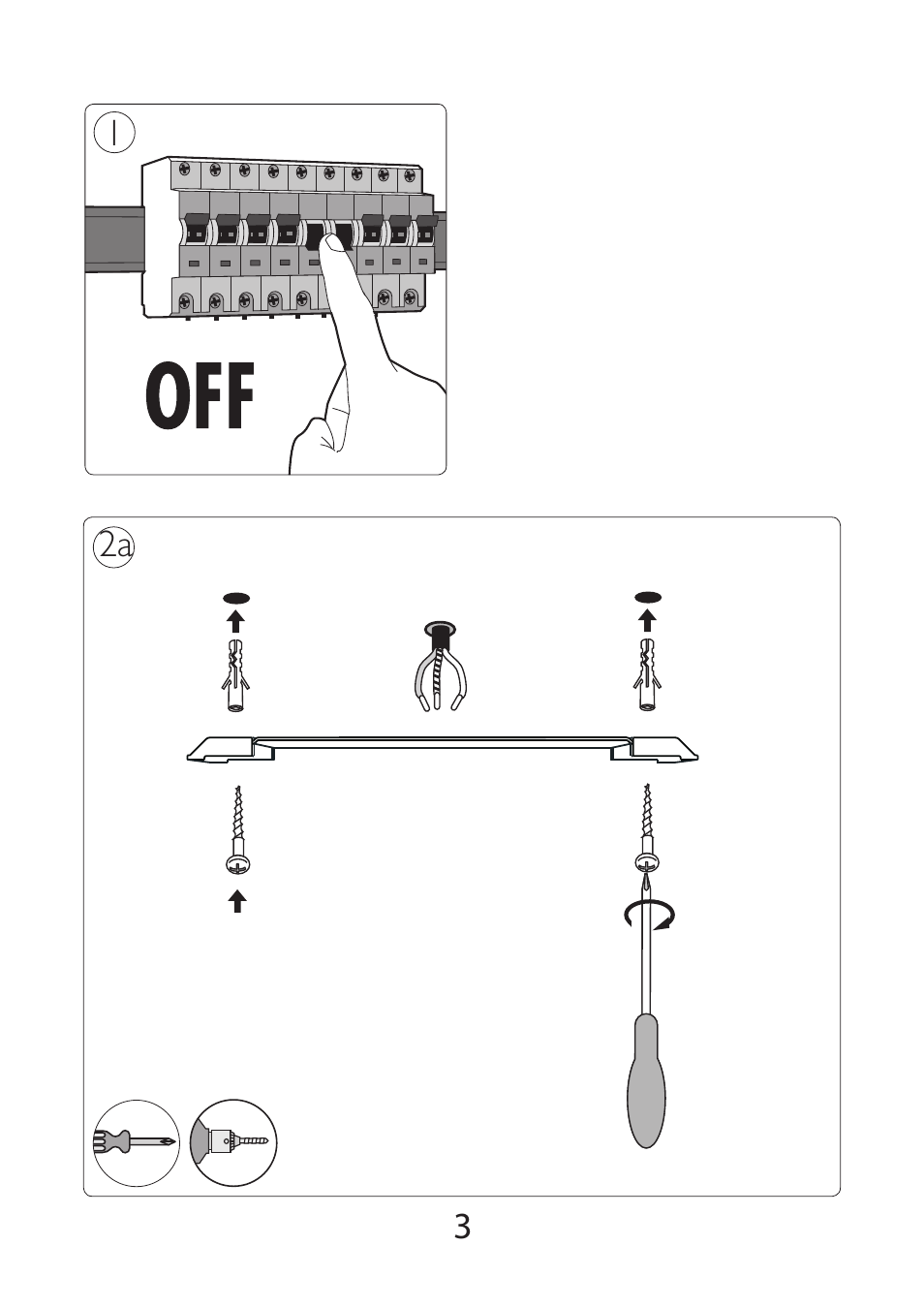 1

OFF

2a

3