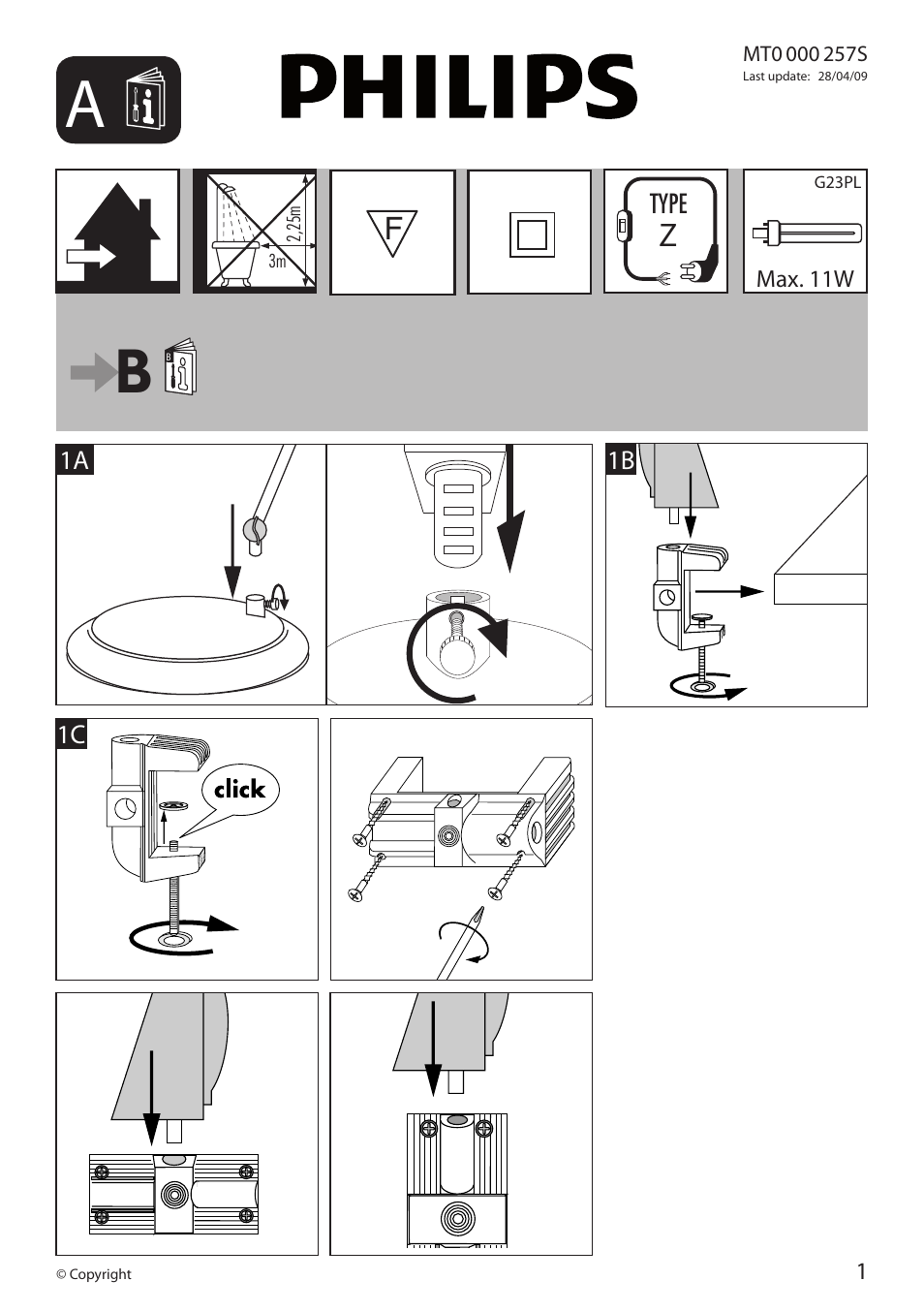 A

PHILIPS

MT0 000 257S
Last update: 28/04/09

2,25m
3m

F

TYPE
Z

G23PL
Max. 11W

B

1A

1B

1C

click

© Copyright

1