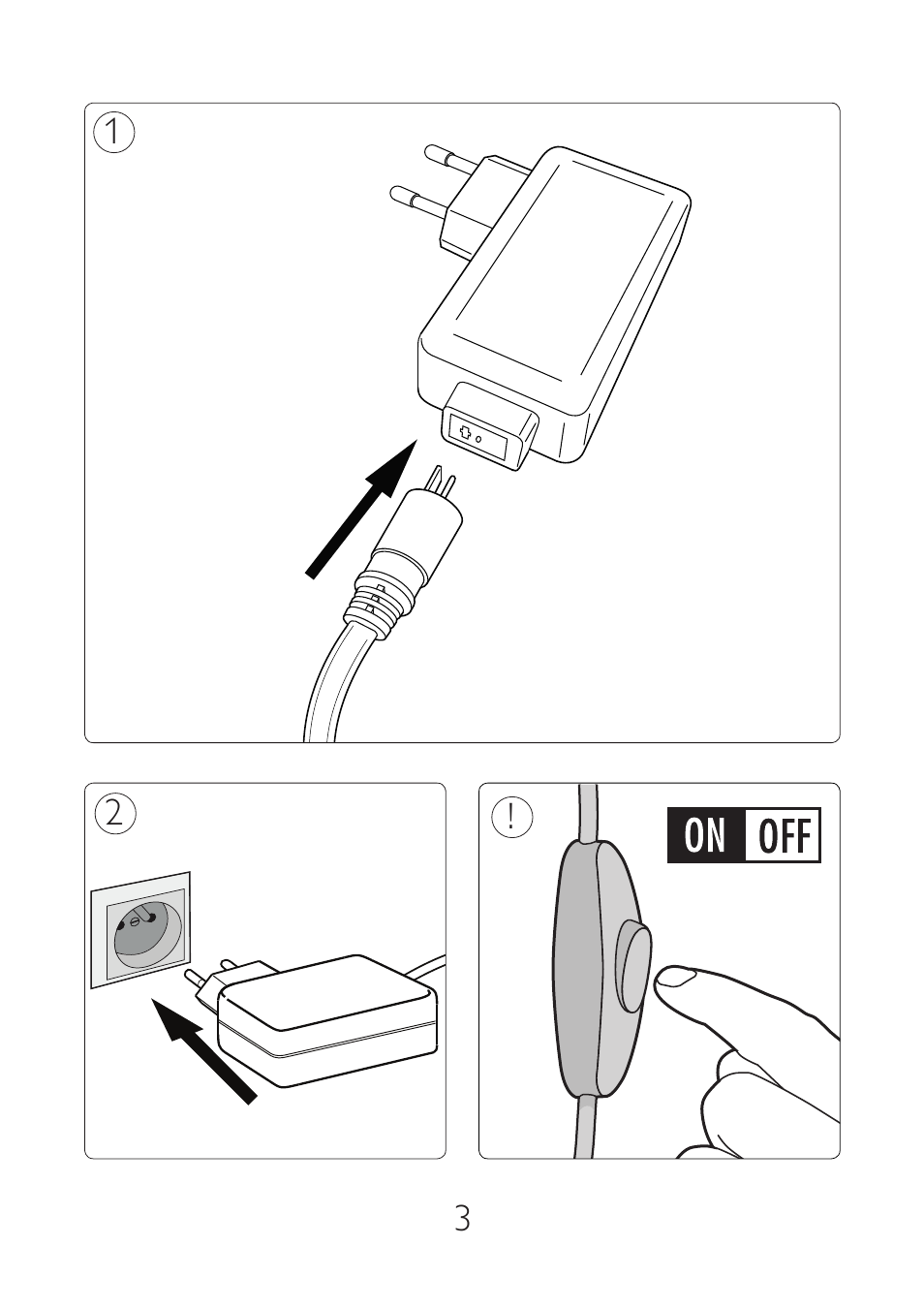 1

2

!

ON OFF

3