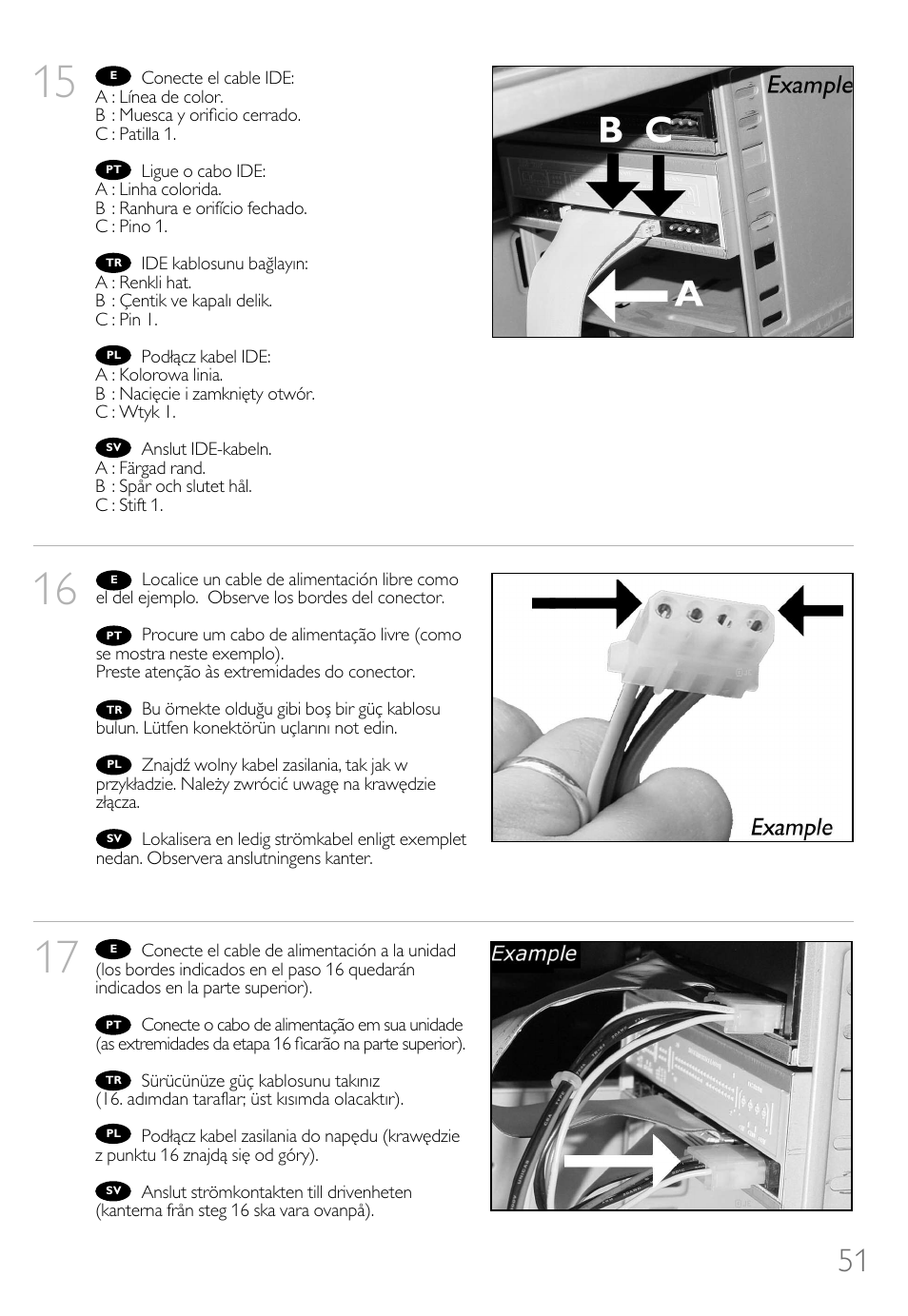 15

E Conecte el cable IDE:
A : Línea de color.
B : Muesca y orificio cerrado.
C : Patilla 1.

PT Ligue o cabo IDE:
A : Linha colorida.
B : Ranhura e orifício fechado.
C : Pino 1.

TR IDE kablosunu bağlayın:
A : Renkli hat.
B : Çentik ve kapalı delik.
C : Pin 1.

PL Podłącz kabel IDE:
A : Kolorowa linia.
B : Nacięcie i zamknięty otwór.
C : Wtyk 1.

SV Anslut IDE-kabeln.
A : Färgad rand.
B : Spår och slutet hål.
C : Stift 1.

Example
B C
A

16

E Localice un cable de alimentación libre como el del ejemplo. Observe los bordes del conector.

PT Procure um cabo de alimentação livre (como se mostra neste exemplo).
Preste atenção às extremidades do conector.

TR Bu örnekte olduğu gibi boş bir güç kablosu bulun. Lütfen konektörün uçlarını not edin.

PL Znajdź wolny kabel zasilania, tak jak w przykładzie. Należy zwrócić uwagę na krawędzie złącza.

SV Lokalisera en ledig strömkabel enligt exemplet nedan. Observera anslutningens kanter.

Example

17

E Conecte el cable de alimentación a la unidad (los bordes indicados en el paso 16 quedarán indicados en la parte superior).

PT Conecte o cabo de alimentação em sua unidade (as extremidades da etapa 16 ficarão na parte superior).

TR Sürücünüze güç kablosunu takınız (16. adımdan taraflar; üst kısımda olacaktır).

PL Podłącz kabel zasilania do napędu (krawędzie z punktu 16 znajdą się od góry).

SV Anslut strömkontakten till drivenheten (kanterna från steg 16 ska vara ovanpå).

Example

51