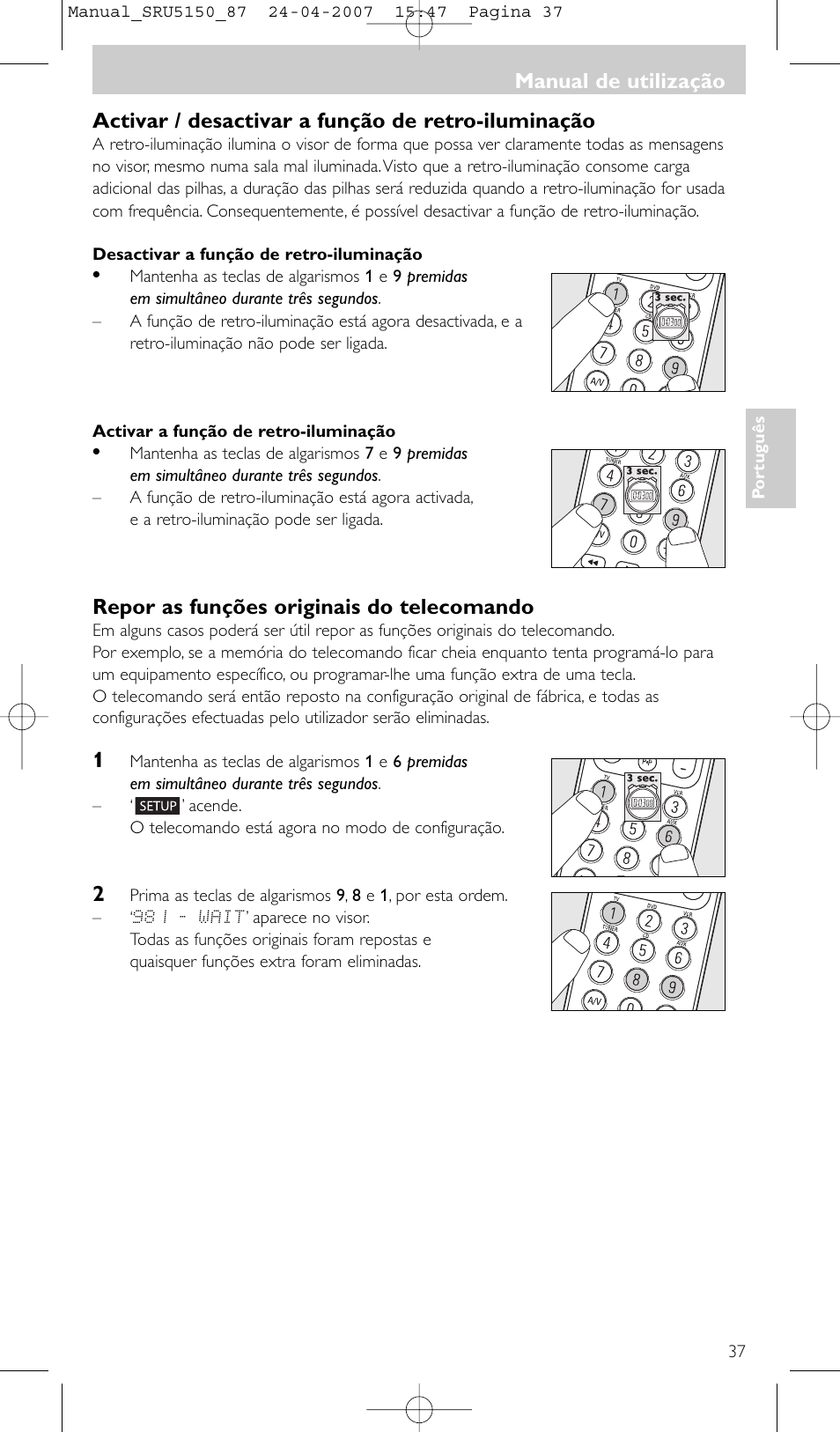 Manual_SRU5150_87 24-04-2007 15:47 Pagina 37

Manual de utilização

Activar / desactivar a função de retro-iluminação
A retro-iluminação ilumina o visor de forma que possa ver claramente todas as mensagens no visor, mesmo numa sala mal iluminada. Visto que a retro-iluminação consome carga adicional das pilhas, a duração das pilhas será reduzida quando a retro-iluminação for usada com frequência. Consequentemente, é possível desactivar a função de retro-iluminação.

Desactivar a função de retro-iluminação
• Mantenha as teclas de algarismos 1 e 9 premidas em simultâneo durante três segundos.
– A função de retro-iluminação está agora desactivada, e a retro-iluminação não pode ser ligada.

3 sec.

Activar a função de retro-iluminação
• Mantenha as teclas de algarismos 7 e 9 premidas em simultâneo durante três segundos.
– A função de retro-iluminação está agora activada, e a retro-iluminação pode ser ligada.

3 sec.

Português

Repor as funções originais do telecomando
Em alguns casos poderá ser útil repor as funções originais do telecomando.
Por exemplo, se a memória do telecomando ficar cheia enquanto tenta programá-lo para um equipamento específico, ou programar-lhe uma função extra de uma tecla.
O telecomando será então reposto na configuração original de fábrica, e todas as configurações efectuadas pelo utilizador serão eliminadas.

1 Mantenha as teclas de algarismos 1 e 6 premidas em simultâneo durante três segundos.
– ' SETUP ' acende.
O telecomando está agora no modo de configuração.

3 sec.

2 Prima as teclas de algarismos 9, 8 e 1, por esta ordem.
– '981 - WAIT' aparece no visor.
Todas as funções originais foram repostas e quaisquer funções extra foram eliminadas.

37