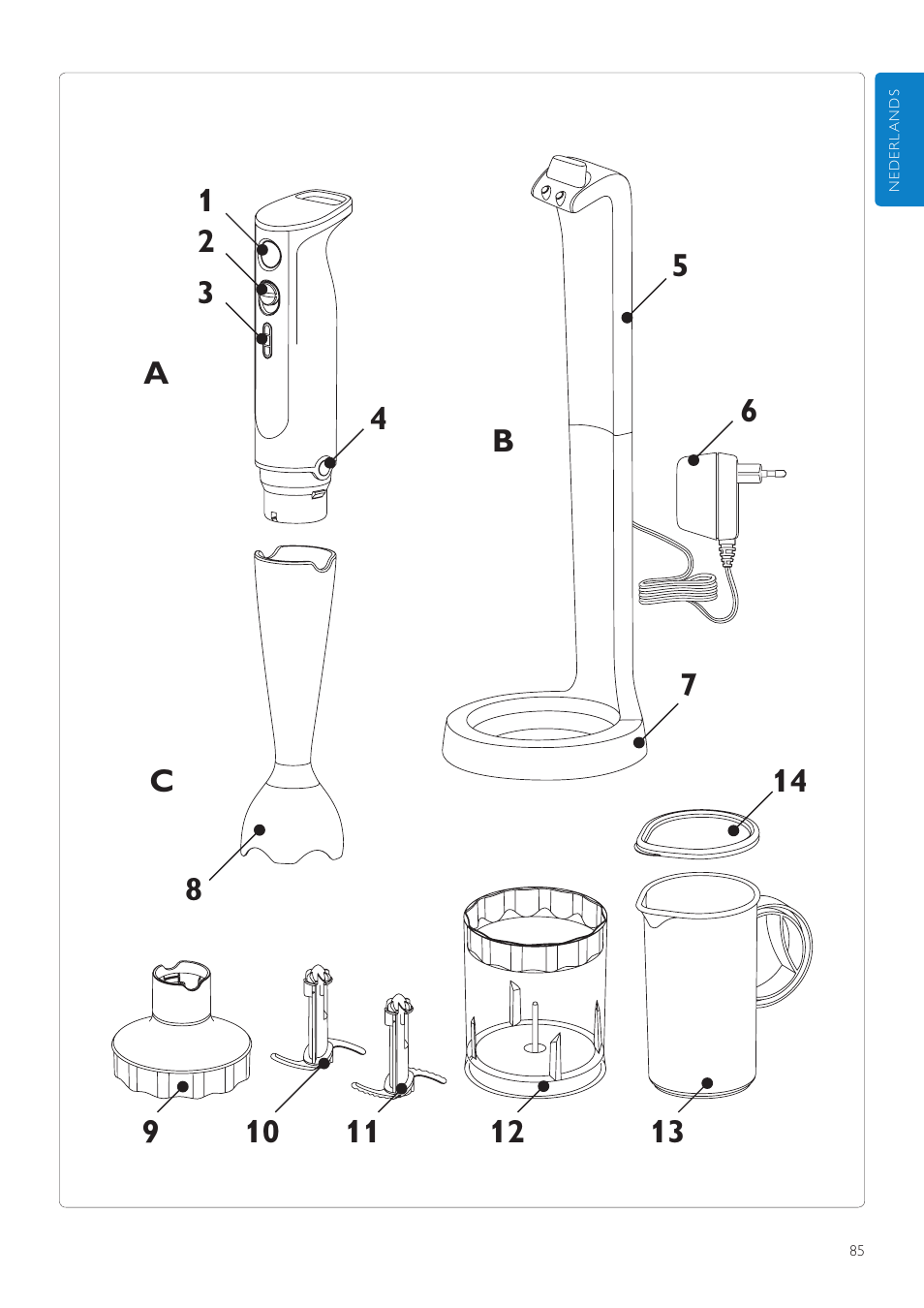 NEDERLANDS

1
2
3
A
4
5
B
6
7
C
8
14
9
10
11
12
13

85