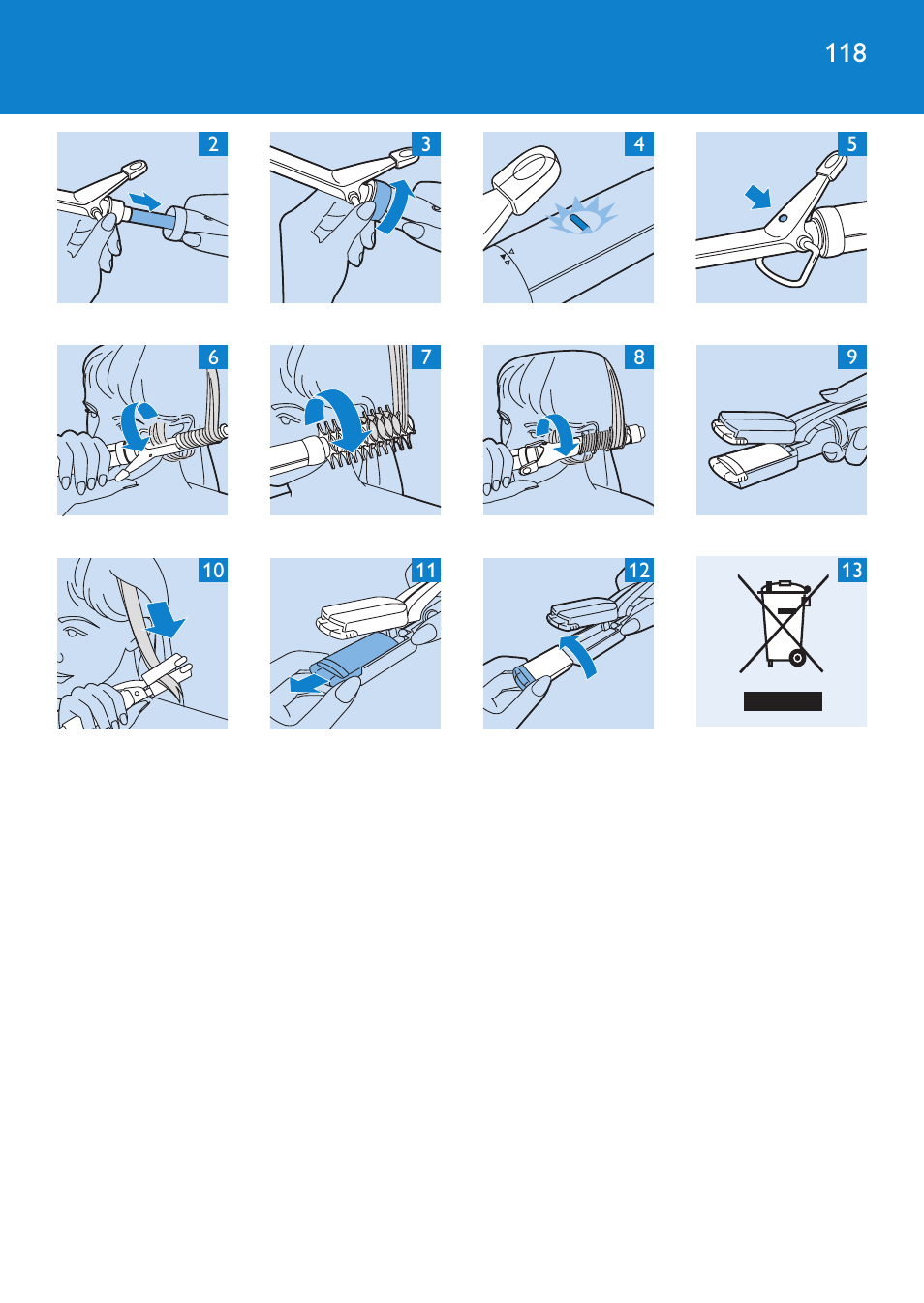 118

2

3

4

5

6

7

8

9

10

11

12

13