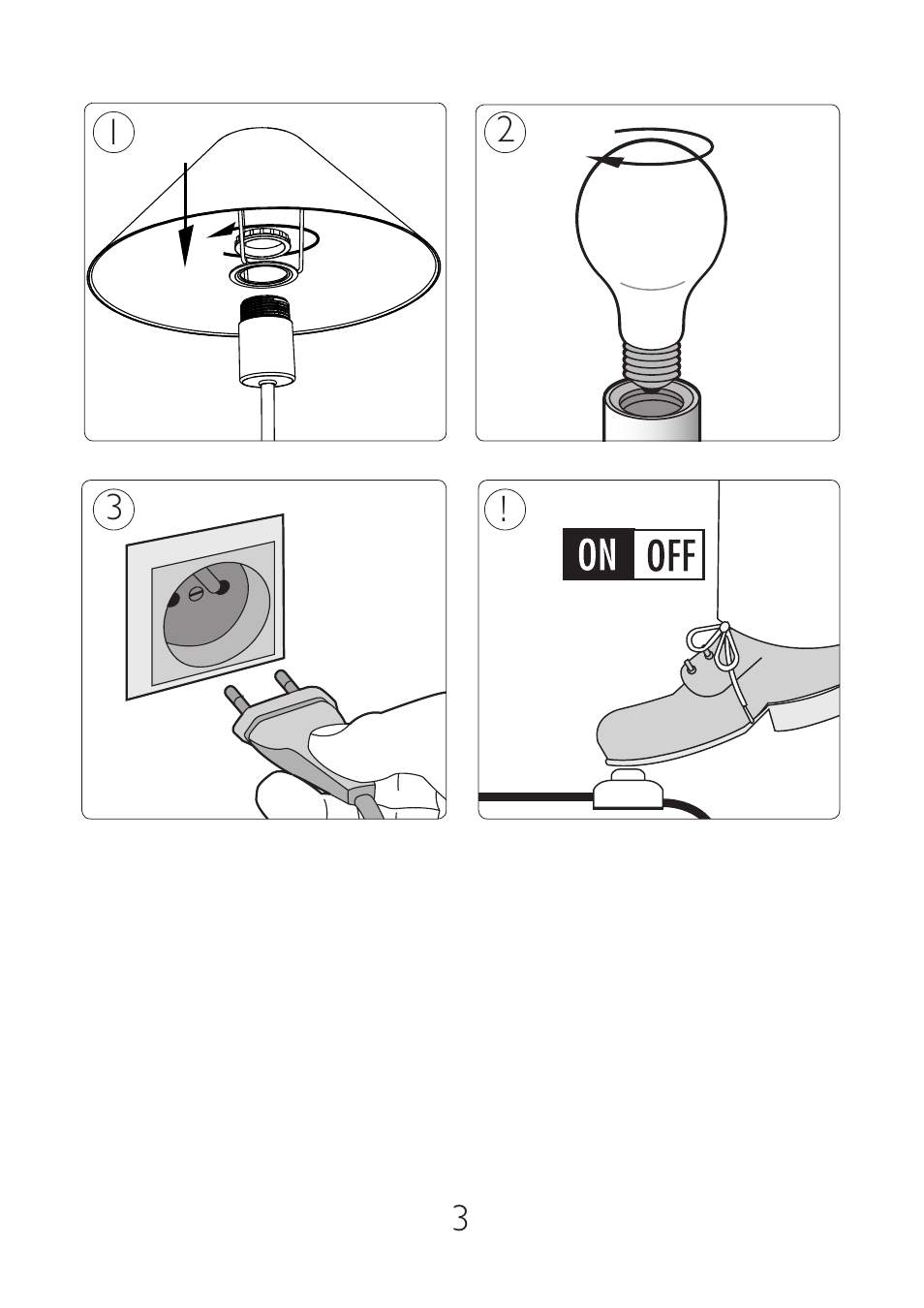 1

2

3

!

ON OFF

3