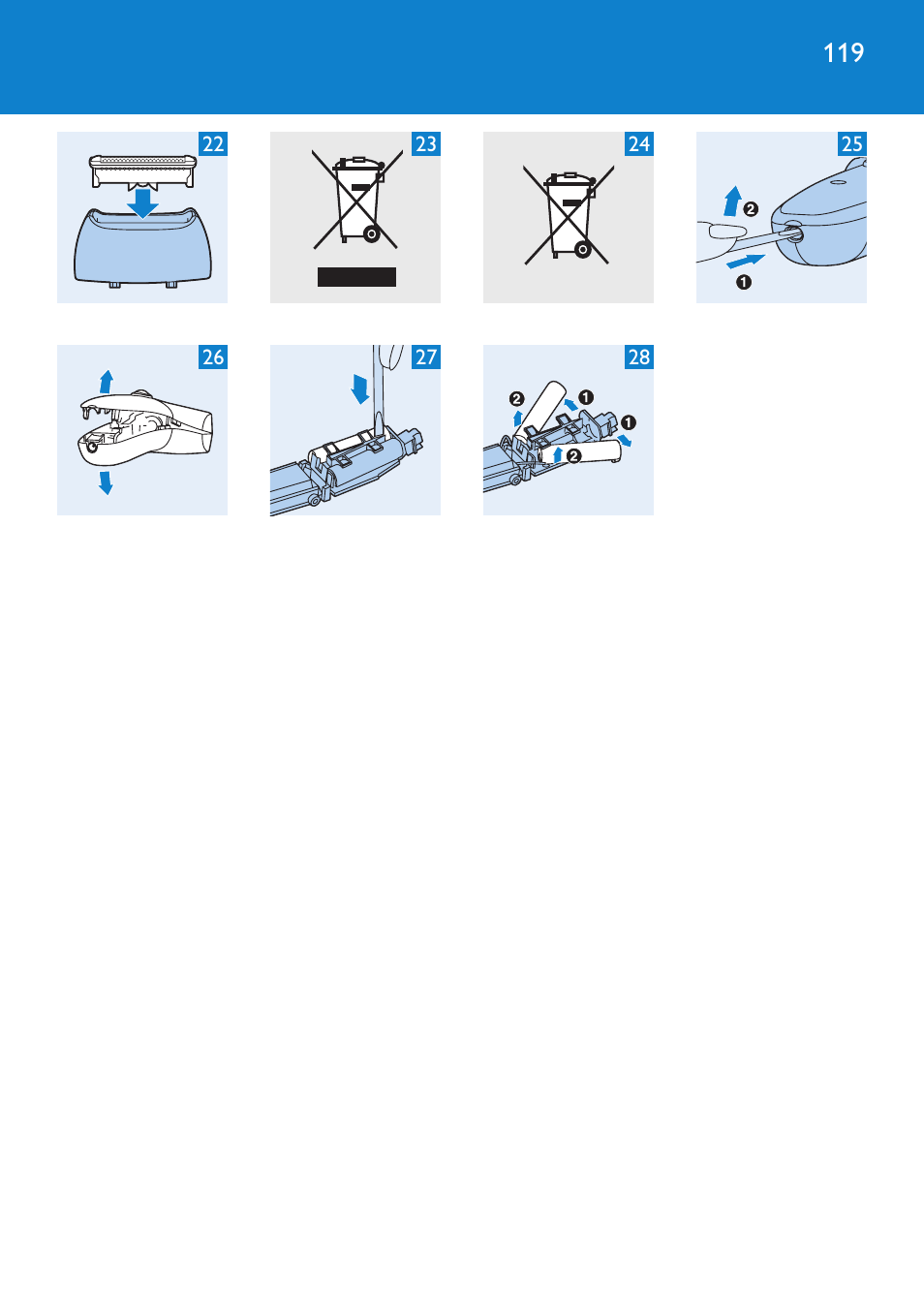 119

22

23

24

25

2

1

26

27

28

2

1

1

2