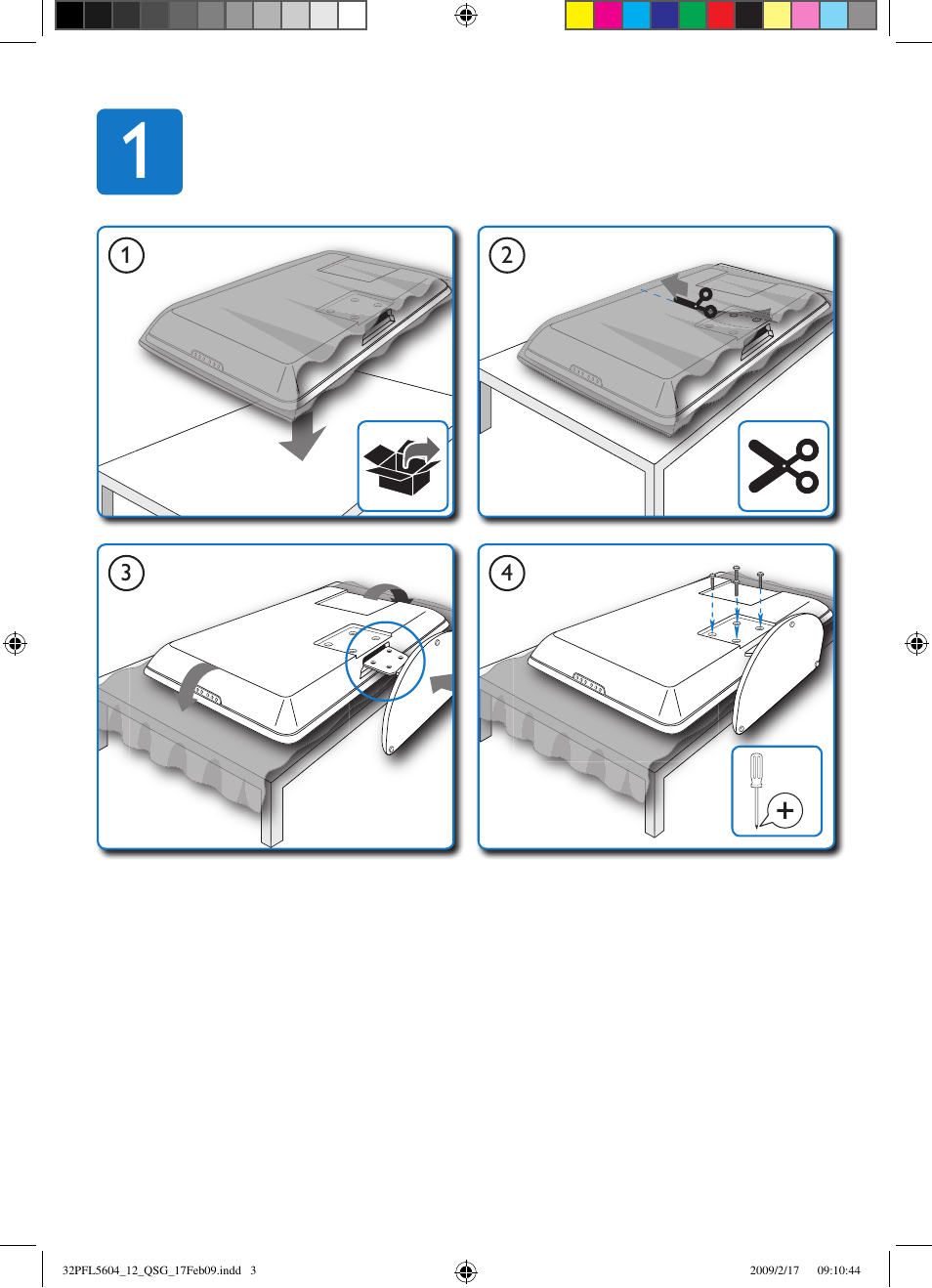 1

1

2

3

4

32PFL5604_12_QSG_17Feb09.indd 3

2009/2/17 09:10:44