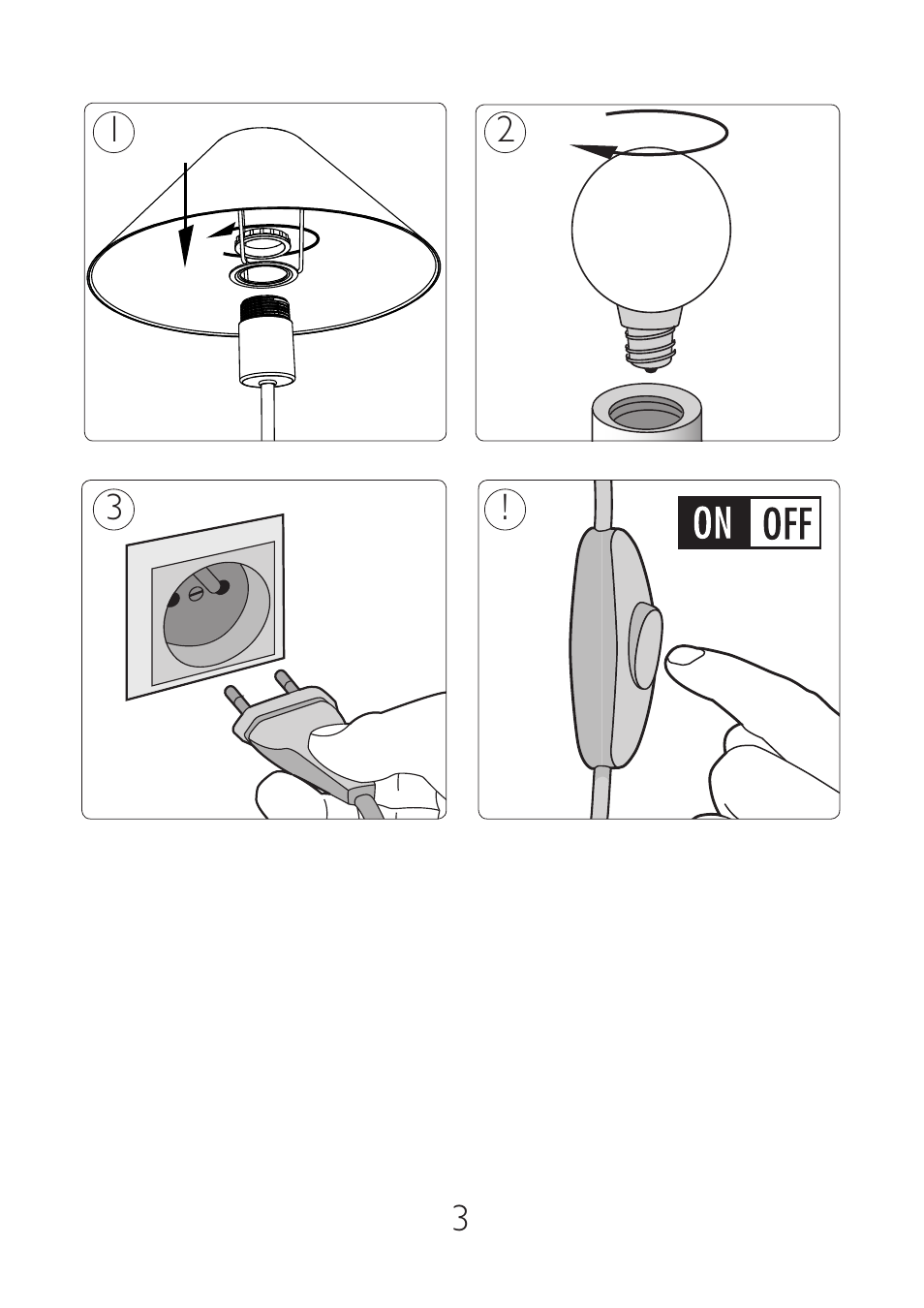 1

2

3

!

ON OFF

3