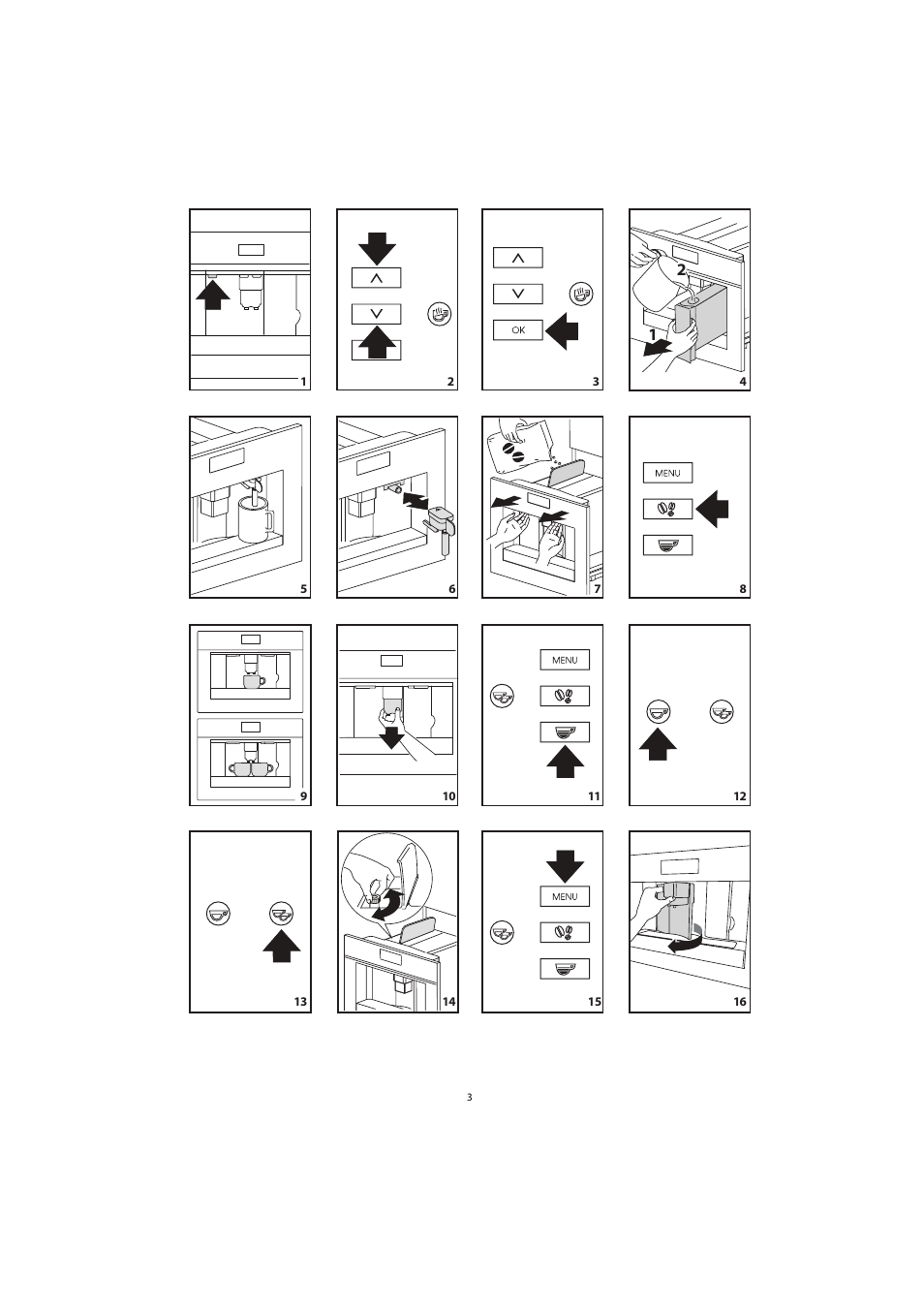 1

2

OK

3

2
1
4

5

6

7

MENU

8

9

10

MENU

11

12

13

14

MENU

15

16

3