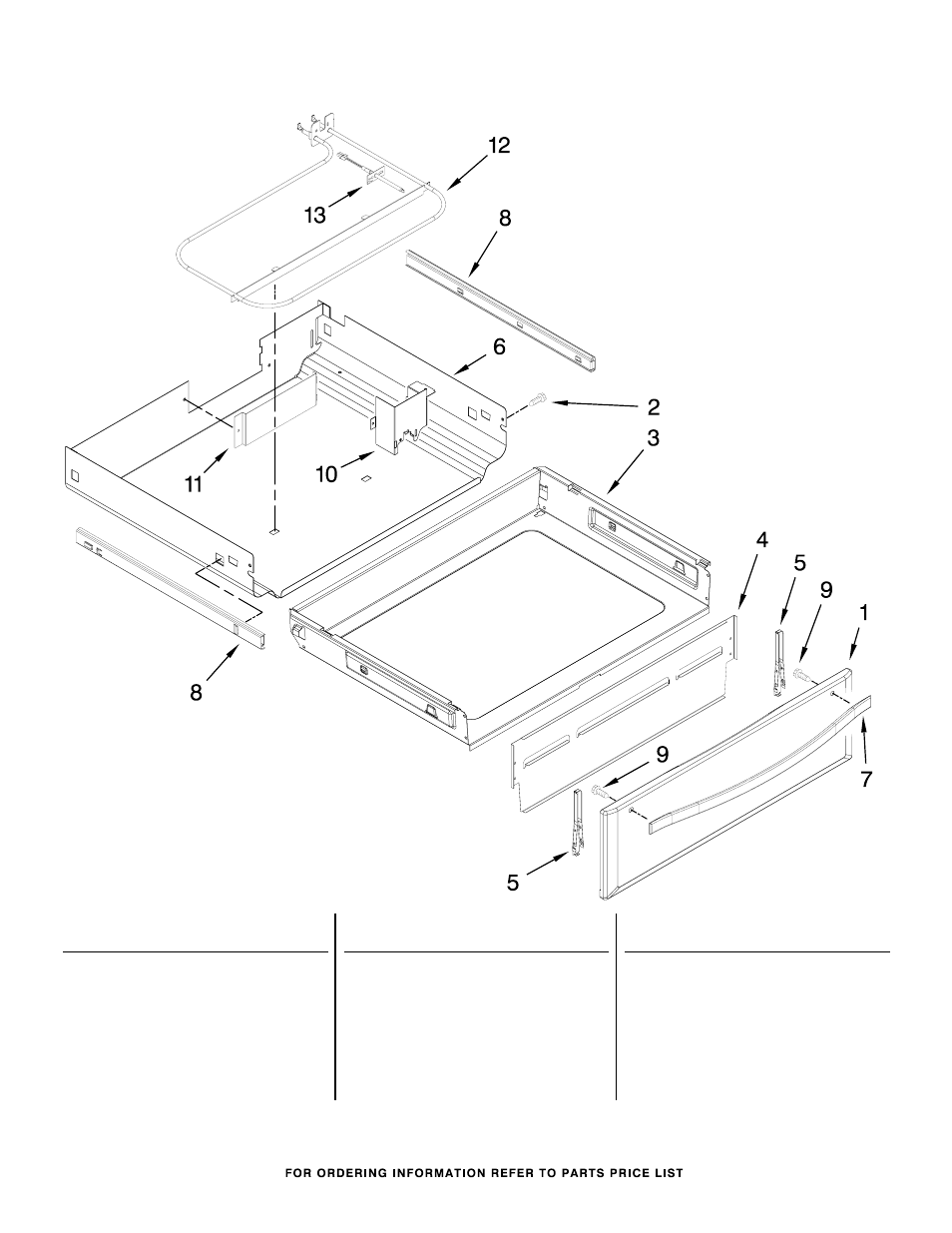 12

13

8

6

2

3

11

10

4

5

9

1

8

9

7

5

FOR ORDERING INFORMATION REFER TO PARTS PRICE LIST