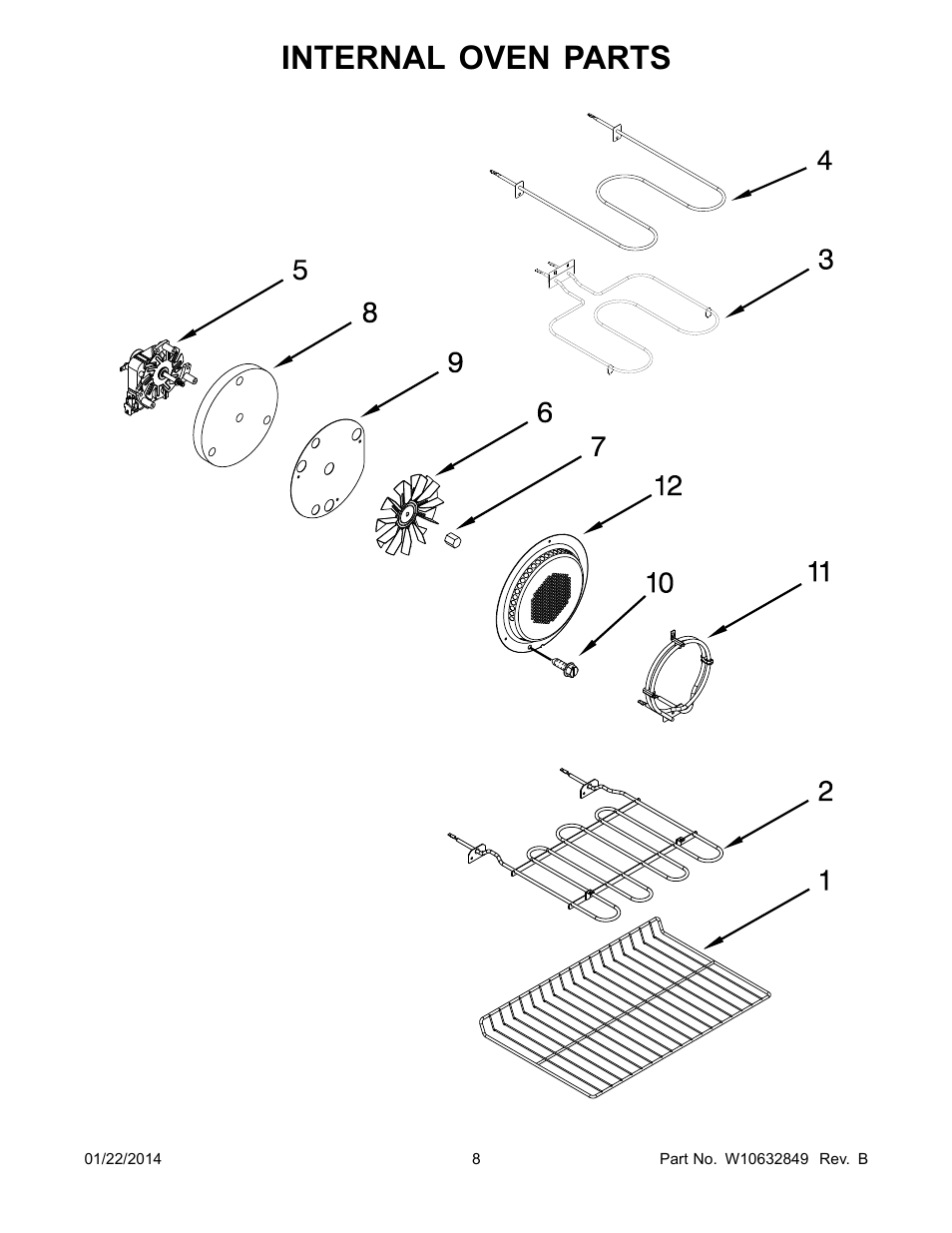 INTERNAL OVEN PARTS

4

3

5

8

9

6

7

12

10

11

2

1

01/22/2014

8

Part No. W10632849 Rev. B