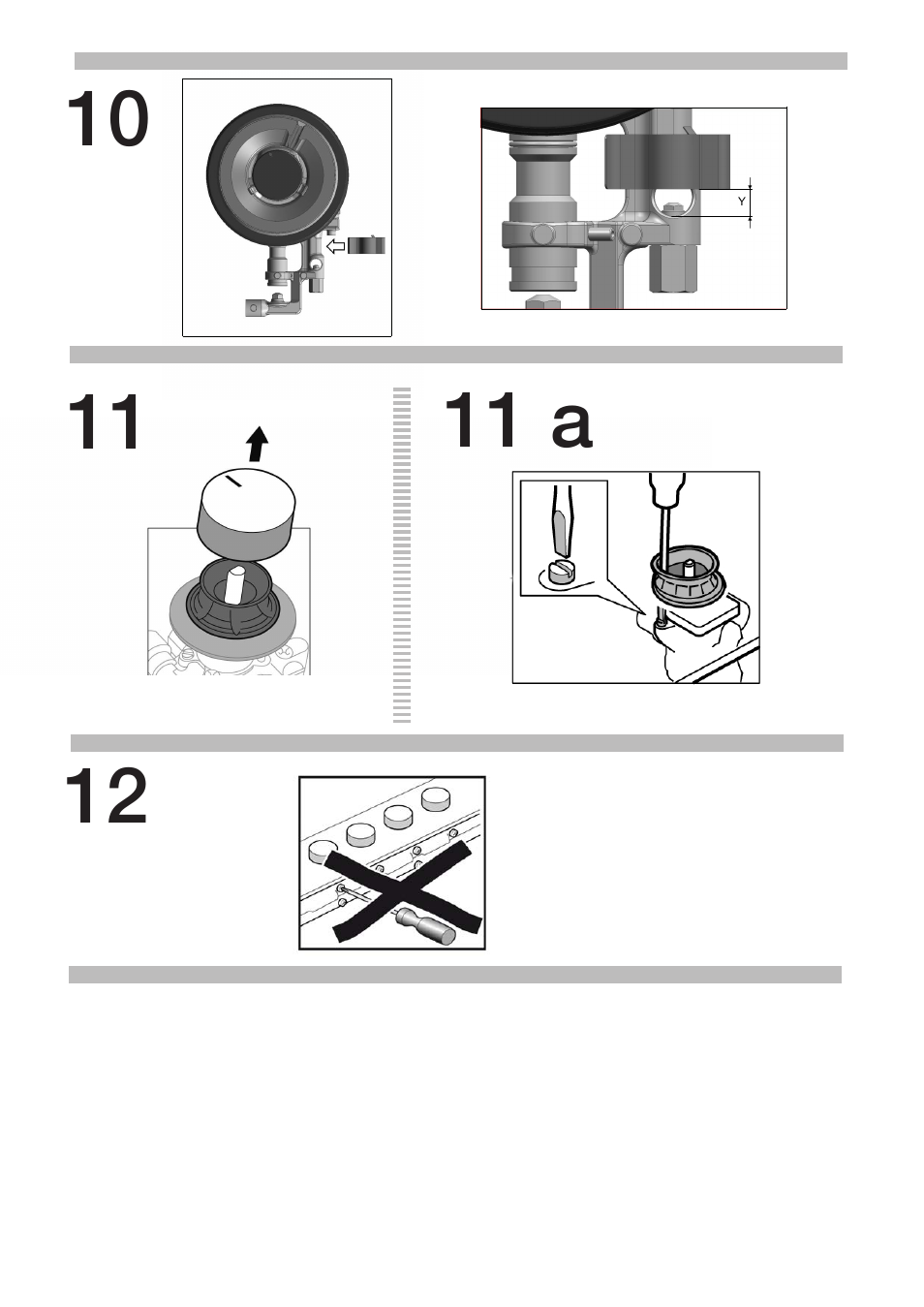 10

Y

11

11 a

12