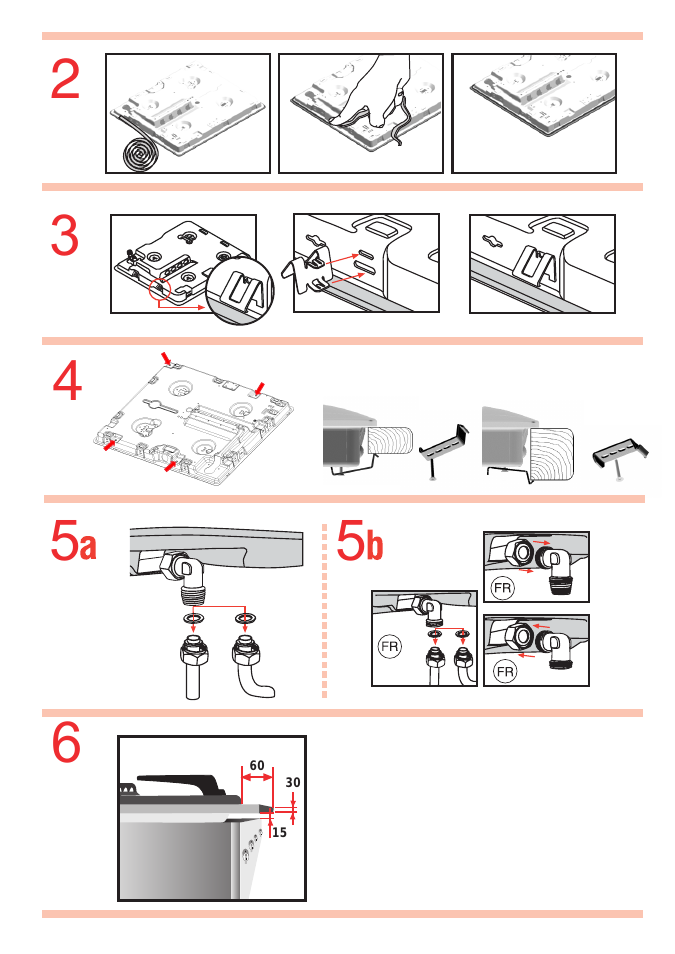 2

3

4

5a

5b

FR

FR

FR

6

60

30

15