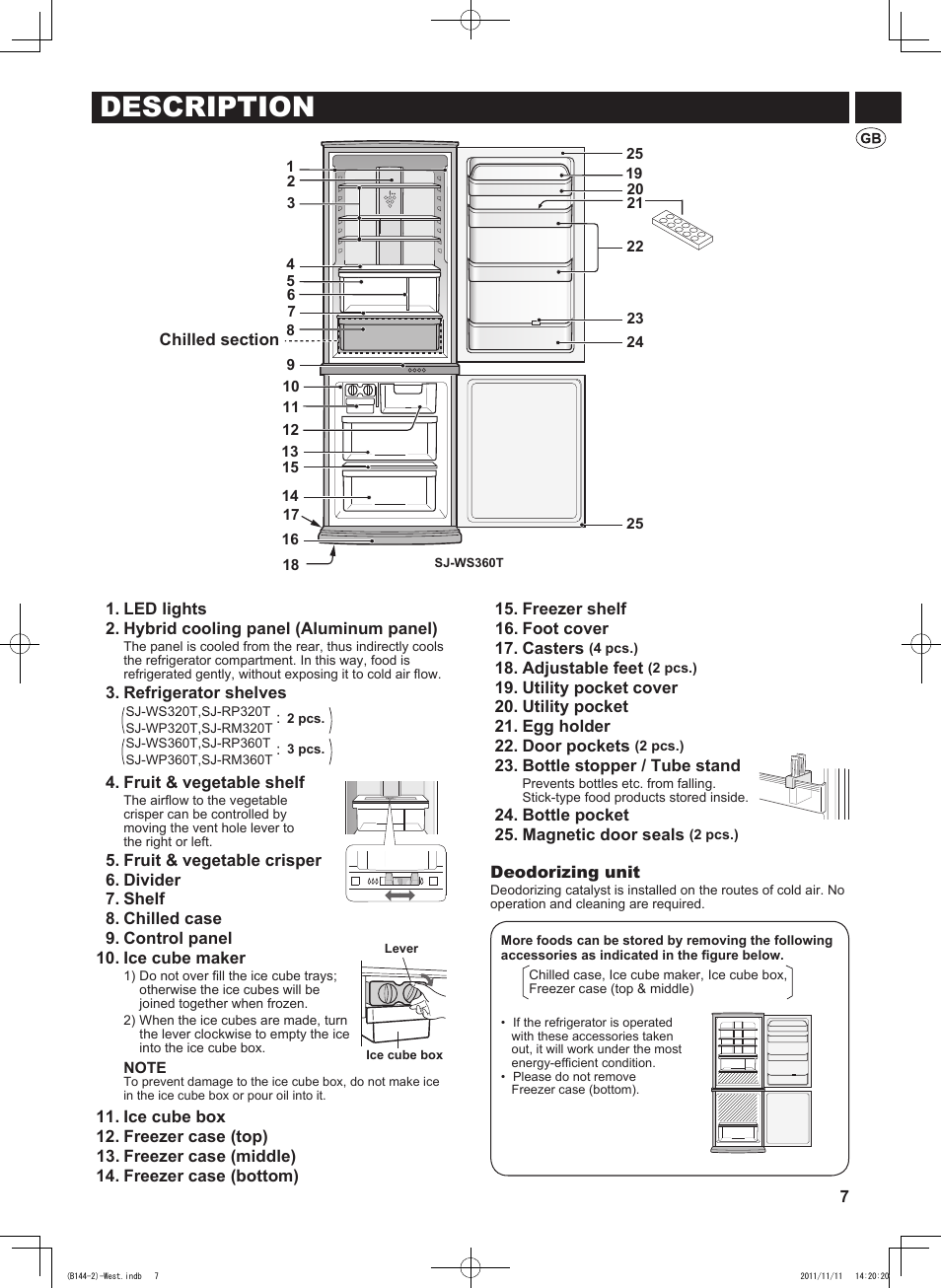 DESCRIPTION

GB

1
2
3
4
5
6
7
8
Chilled section
9
10
11
12
13
15
14
17
16
18
25
19
20
21
22
23
24
25
SJ-WS360T

1. LED lights
2. Hybrid cooling panel (Aluminum panel)
The panel is cooled from the rear, thus indirectly cools the refrigerator compartment. In this way, food is refrigerated gently, without exposing it to cold air flow.
3. Refrigerator shelves
SJ-WS320T,SJ-RP320T
SJ-WP320T,SJ-RM320T : 2 pcs.
SJ-WS360T,SJ-RP360T
SJ-WP360T,SJ-RM360T : 3 pcs.
4. Fruit & vegetable shelf
The airflow to the vegetable crisper can be controlled by moving the vent hole lever to the right or left.
5. Fruit & vegetable crisper
6. Divider
7. Shelf
8. Chilled case
9. Control panel
10. Ice cube maker
1) Do not over fill the ice cube trays; otherwise the ice cubes will be joined together when frozen.
2) When the ice cubes are made, turn the lever clockwise to empty the ice into the ice cube box.
Lever
Ice cube box
NOTE
To prevent damage to the ice cube box, do not make ice in the ice cube box or pour oil into it.
11. Ice cube box
12. Freezer case (top)
13. Freezer case (middle)
14. Freezer case (bottom)

15. Freezer shelf
16. Foot cover
17. Casters (4 pcs.)
18. Adjustable feet (2 pcs.)
19. Utility pocket cover
20. Utility pocket
21. Egg holder
22. Door pockets (2 pcs.)
23. Bottle stopper / Tube stand
Prevents bottles etc. from falling.
Stick-type food products stored inside.
24. Bottle pocket
25. Magnetic door seals (2 pcs.)

Deodorizing unit
Deodorizing catalyst is installed on the routes of cold air. No operation and cleaning are required.

More foods can be stored by removing the following accessories as indicated in the figure below.
Chilled case, Ice cube maker, Ice cube box, Freezer case (top & middle)
• If the refrigerator is operated with these accessories taken out, it will work under the most energy-efficient condition.
• Please do not remove Freezer case (bottom).

7

(B144-2)-West.indb 7
2011/11/11 14:20:20