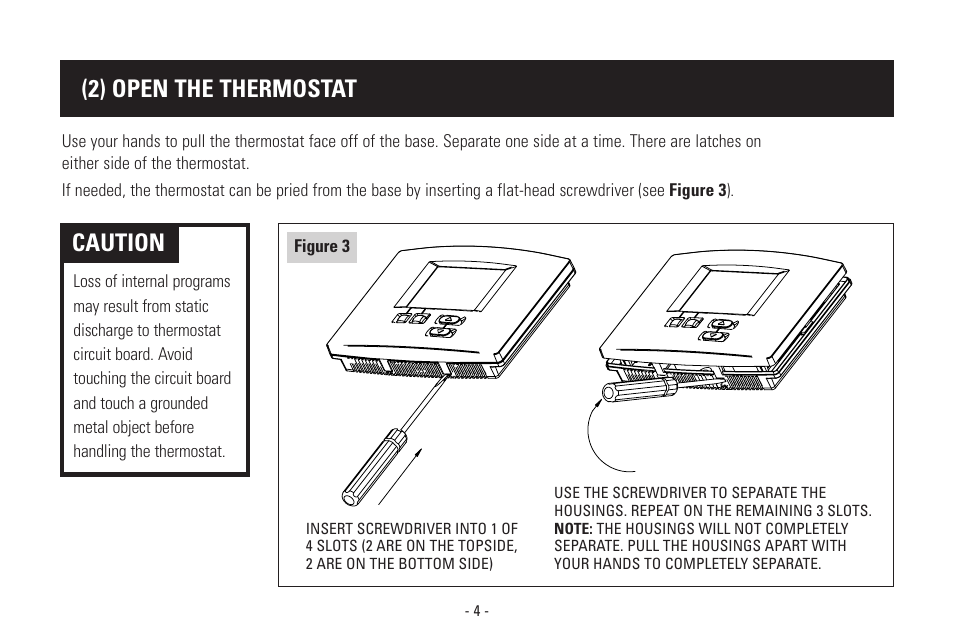 (2) OPEN THE THERMOSTAT

Use your hands to pull the thermostat face off of the base. Separate one side at a time. There are latches on either side of the thermostat.

If needed, the thermostat can be pried from the base by inserting a flat-head screwdriver (see Figure 3).

CAUTION

Loss of internal programs may result from static discharge to thermostat circuit board. Avoid touching the circuit board and touch a grounded metal object before handling the thermostat.

Figure 3

INSERT SCREWDRIVER INTO 1 OF 4 SLOTS (2 ARE ON THE TOPSIDE, 2 ARE ON THE BOTTOM SIDE)

USE THE SCREWDRIVER TO SEPARATE THE HOUSINGS. REPEAT ON THE REMAINING 3 SLOTS. NOTE: THE HOUSINGS WILL NOT COMPLETELY SEPARATE. PULL THE HOUSINGS APART WITH YOUR HANDS TO COMPLETELY SEPARATE.

- 4 -