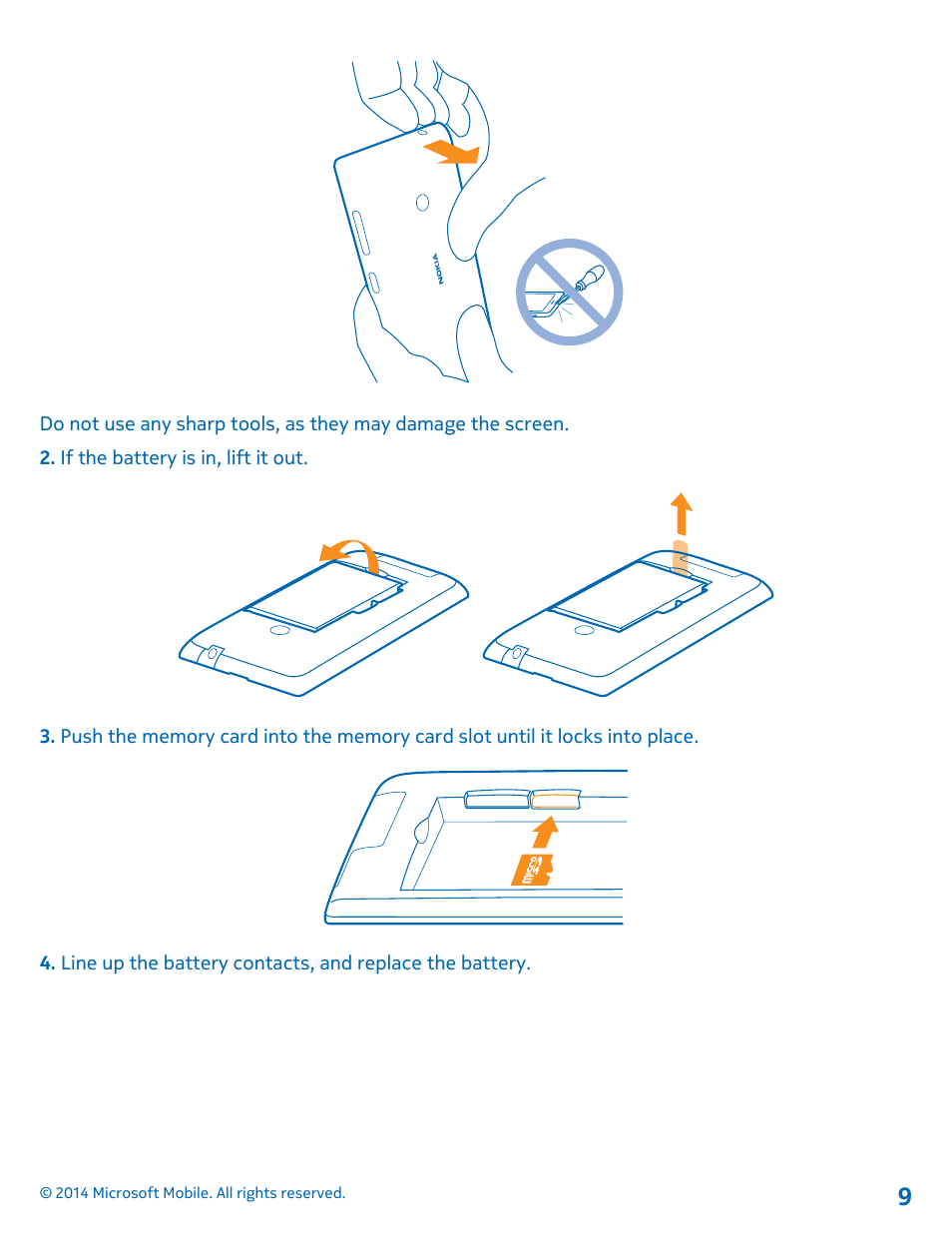 NOKIA

Do not use any sharp tools, as they may damage the screen.

2. If the battery is in, lift it out.

3. Push the memory card into the memory card slot until it locks into place.

4. Line up the battery contacts, and replace the battery.

© 2014 Microsoft Mobile. All rights reserved.

9