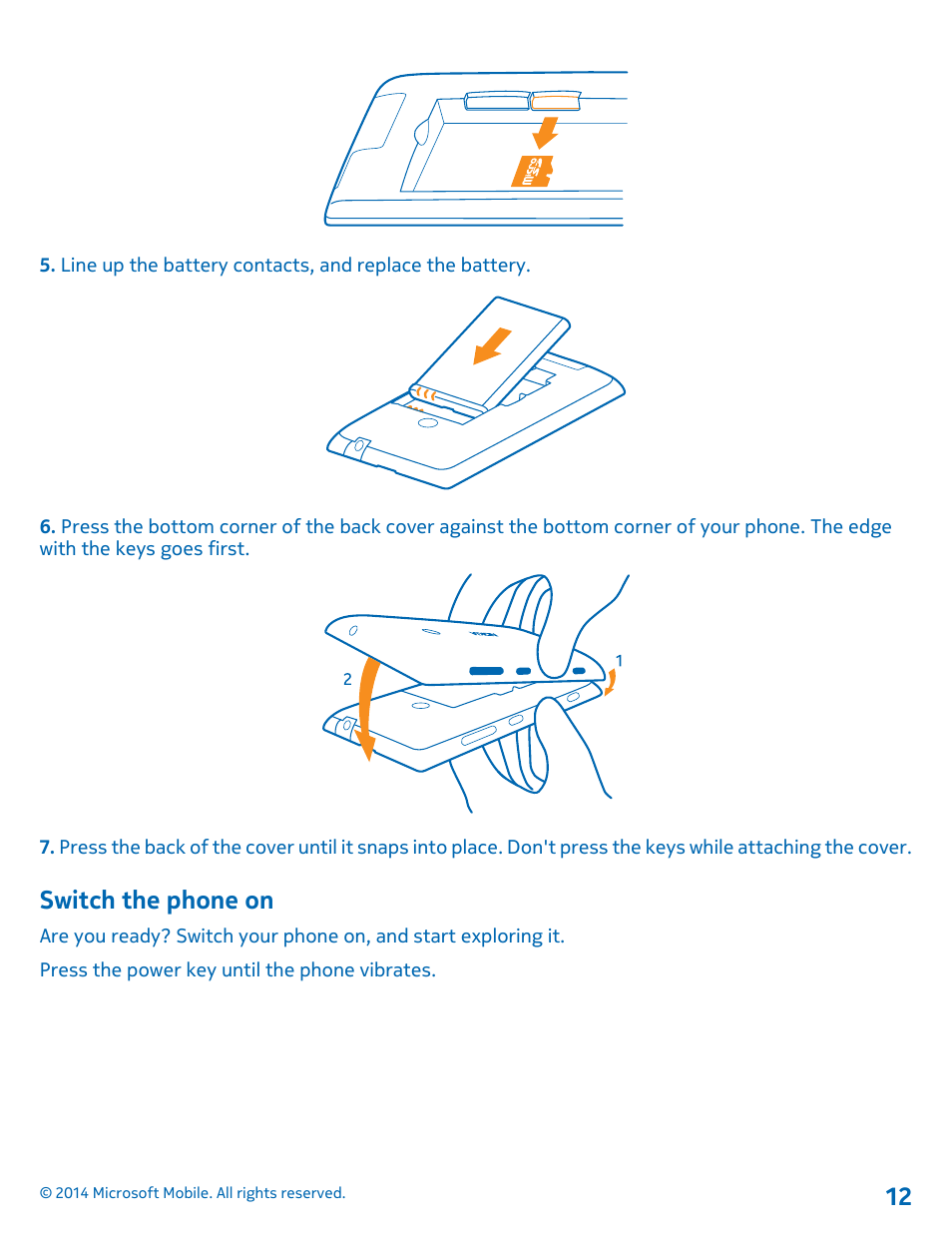 5. Line up the battery contacts, and replace the battery.

6. Press the bottom corner of the back cover against the bottom corner of your phone. The edge with the keys goes first.

2

1

7. Press the back of the cover until it snaps into place. Don't press the keys while attaching the cover.

Switch the phone on

Are you ready? Switch your phone on, and start exploring it.

Press the power key until the phone vibrates.

© 2014 Microsoft Mobile. All rights reserved.

12