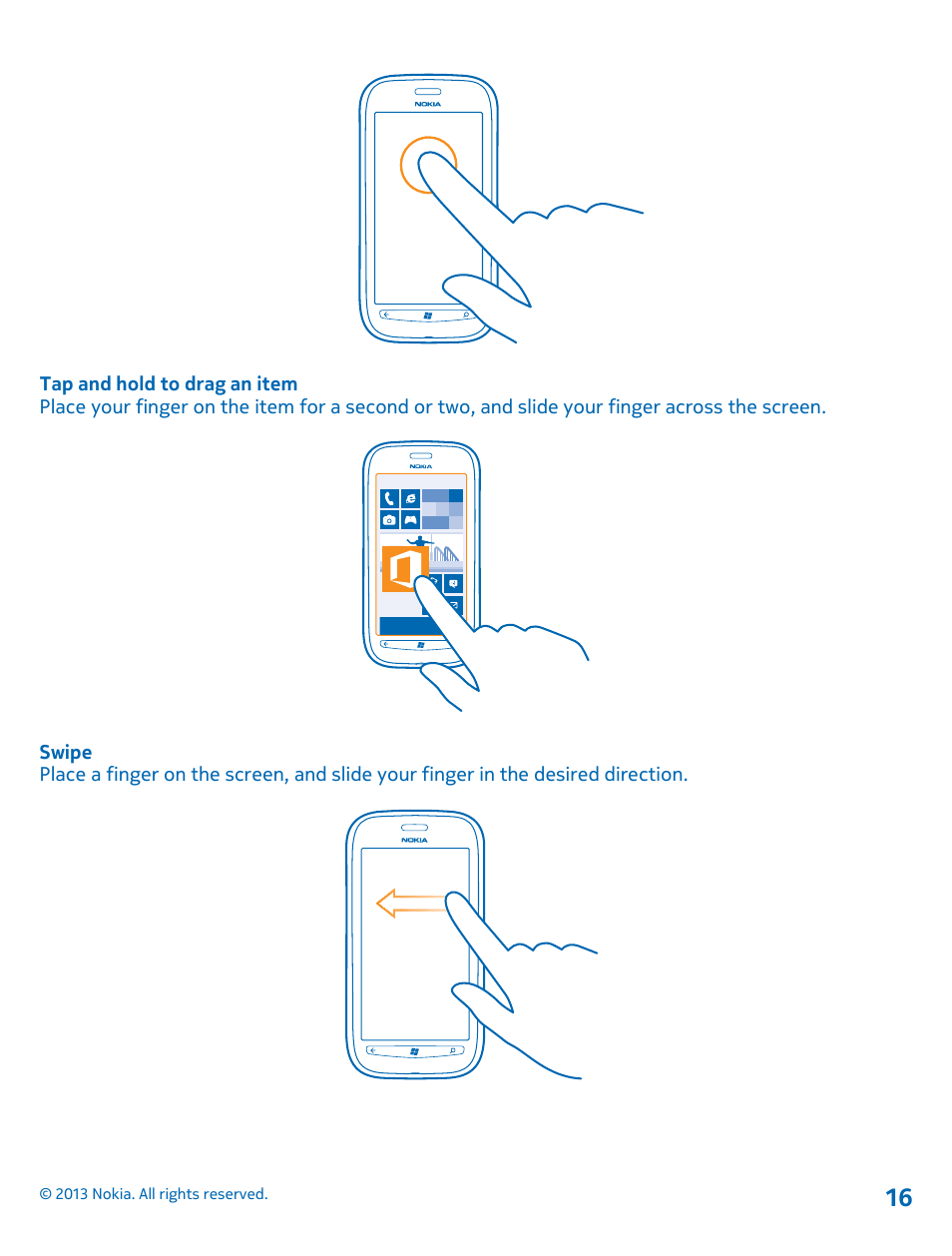 NOKIA

Tap and hold to drag an item
Place your finger on the item for a second or two, and slide your finger across the screen.

NOKIA

Swipe
Place a finger on the screen, and slide your finger in the desired direction.

NOKIA

© 2013 Nokia. All rights reserved.

16