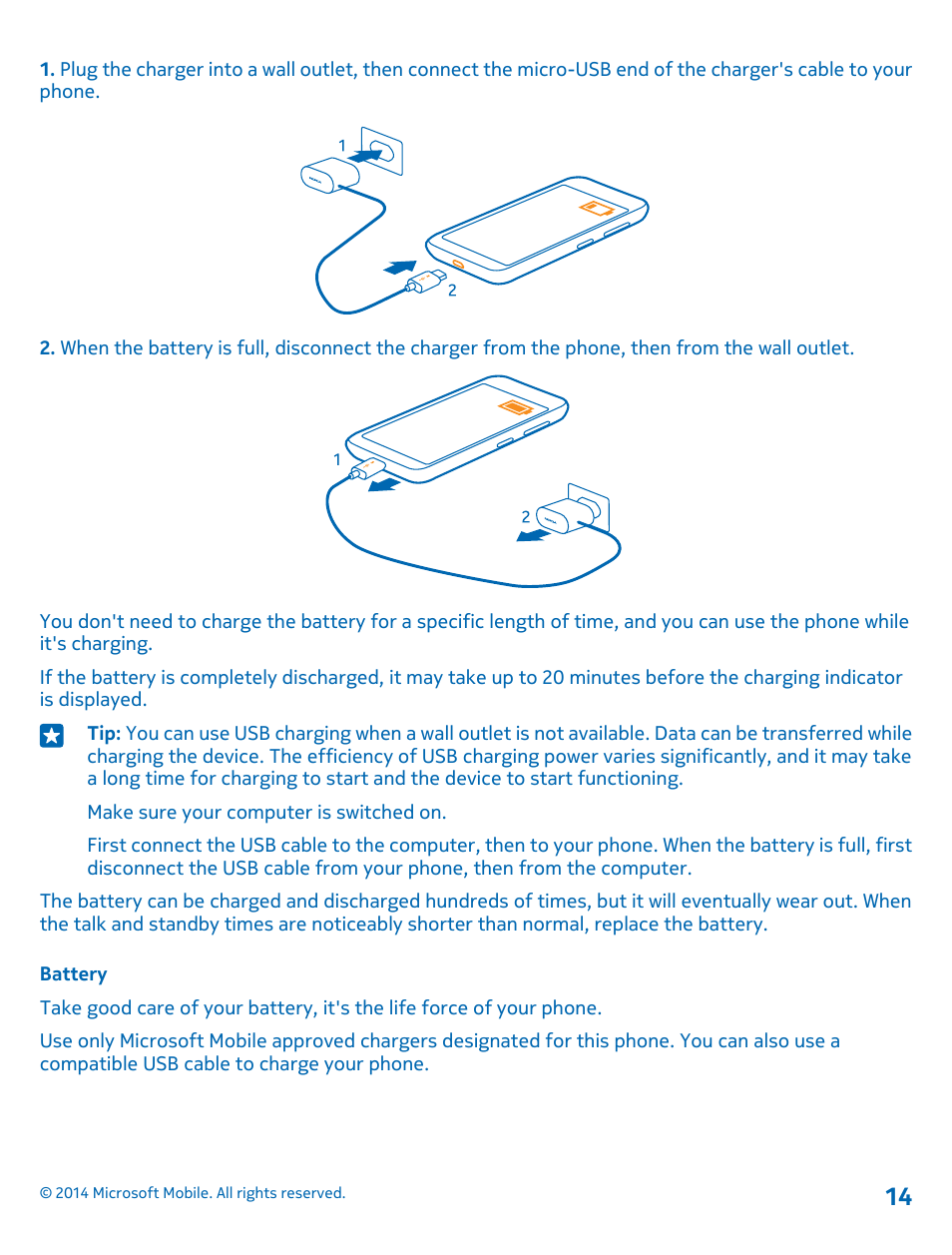 1. Plug the charger into a wall outlet, then connect the micro-USB end of the charger's cable to your phone.

1

2

2. When the battery is full, disconnect the charger from the phone, then from the wall outlet.

1

2

You don't need to charge the battery for a specific length of time, and you can use the phone while it's charging.

If the battery is completely discharged, it may take up to 20 minutes before the charging indicator is displayed.

Tip: You can use USB charging when a wall outlet is not available. Data can be transferred while charging the device. The efficiency of USB charging power varies significantly, and it may take a long time for charging to start and the device to start functioning.

Make sure your computer is switched on.

First connect the USB cable to the computer, then to your phone. When the battery is full, first disconnect the USB cable from your phone, then from the computer.

The battery can be charged and discharged hundreds of times, but it will eventually wear out. When the talk and standby times are noticeably shorter than normal, replace the battery.

Battery

Take good care of your battery, it's the life force of your phone.

Use only Microsoft Mobile approved chargers designated for this phone. You can also use a compatible USB cable to charge your phone.

© 2014 Microsoft Mobile. All rights reserved.

14