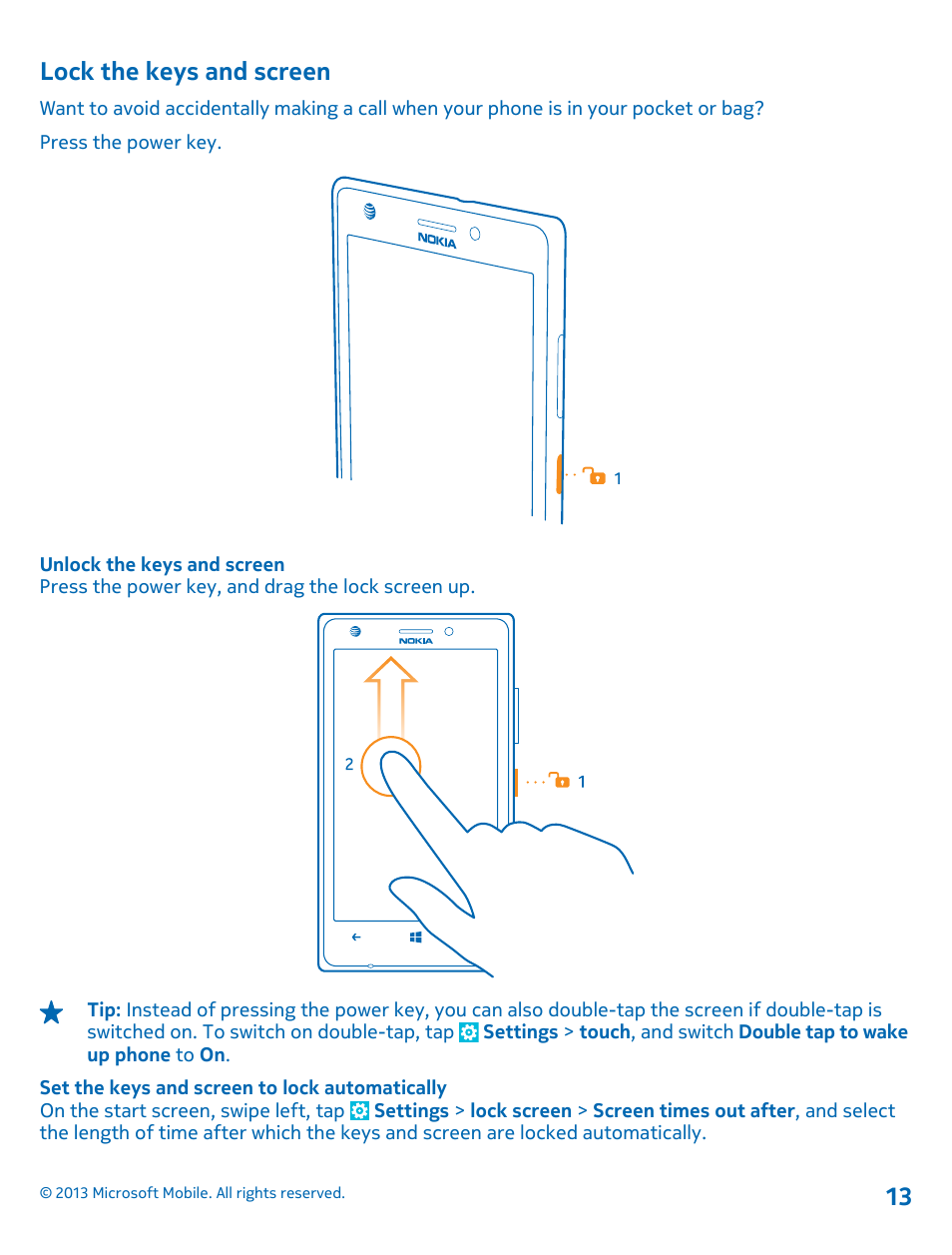 Lock the keys and screen

Want to avoid accidentally making a call when your phone is in your pocket or bag?

Press the power key.

NOKIA

1

Unlock the keys and screen
Press the power key, and drag the lock screen up.

NOKIA

2

1

Tip: Instead of pressing the power key, you can also double-tap the screen if double-tap is switched on. To switch on double-tap, tap Settings > touch, and switch Double tap to wake up phone to On.

Set the keys and screen to lock automatically
On the start screen, swipe left, tap Settings > lock screen > Screen times out after, and select the length of time after which the keys and screen are locked automatically.

© 2013 Microsoft Mobile. All rights reserved.

13