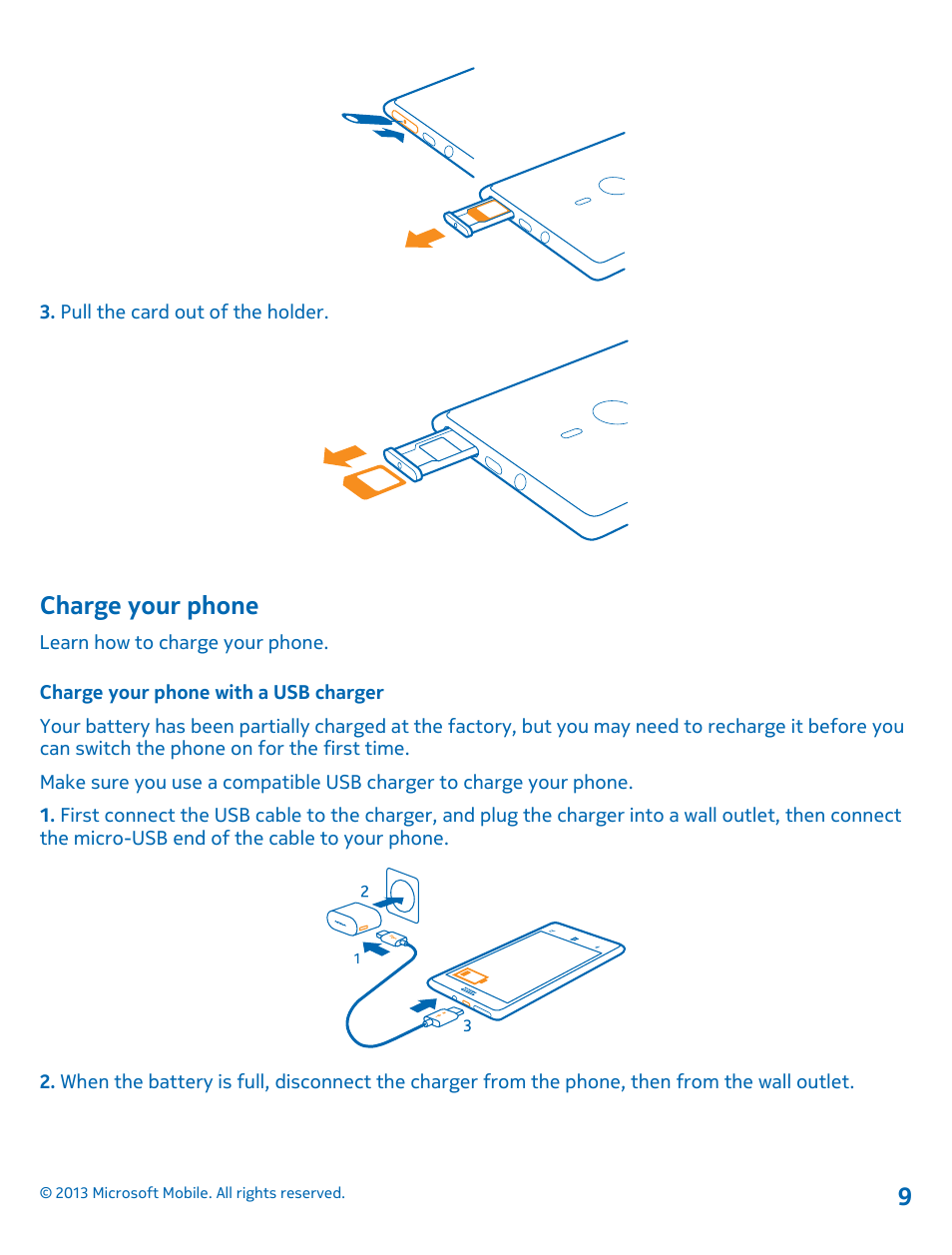 3. Pull the card out of the holder.

Charge your phone

Learn how to charge your phone.

Charge your phone with a USB charger

Your battery has been partially charged at the factory, but you may need to recharge it before you can switch the phone on for the first time.

Make sure you use a compatible USB charger to charge your phone.

1. First connect the USB cable to the charger, and plug the charger into a wall outlet, then connect the micro-USB end of the cable to your phone.

2

1

3

2. When the battery is full, disconnect the charger from the phone, then from the wall outlet.

© 2013 Microsoft Mobile. All rights reserved.

9