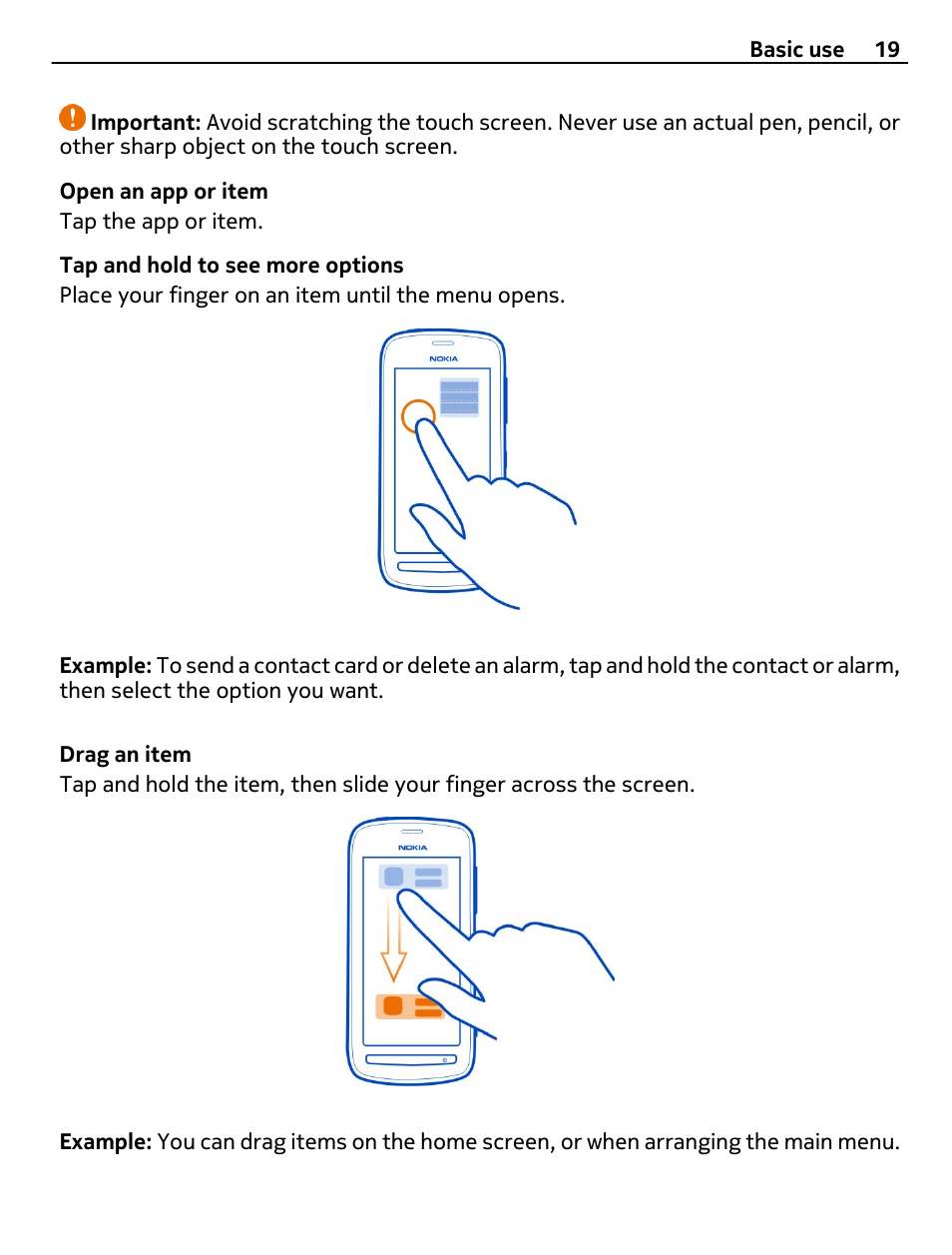 Basic use 19

Important: Avoid scratching the touch screen. Never use an actual pen, pencil, or other sharp object on the touch screen.

Open an app or item
Tap the app or item.

Tap and hold to see more options
Place your finger on an item until the menu opens.

NOKIA

Example: To send a contact card or delete an alarm, tap and hold the contact or alarm, then select the option you want.

Drag an item
Tap and hold the item, then slide your finger across the screen.

NOKIA

Example: You can drag items on the home screen, or when arranging the main menu.