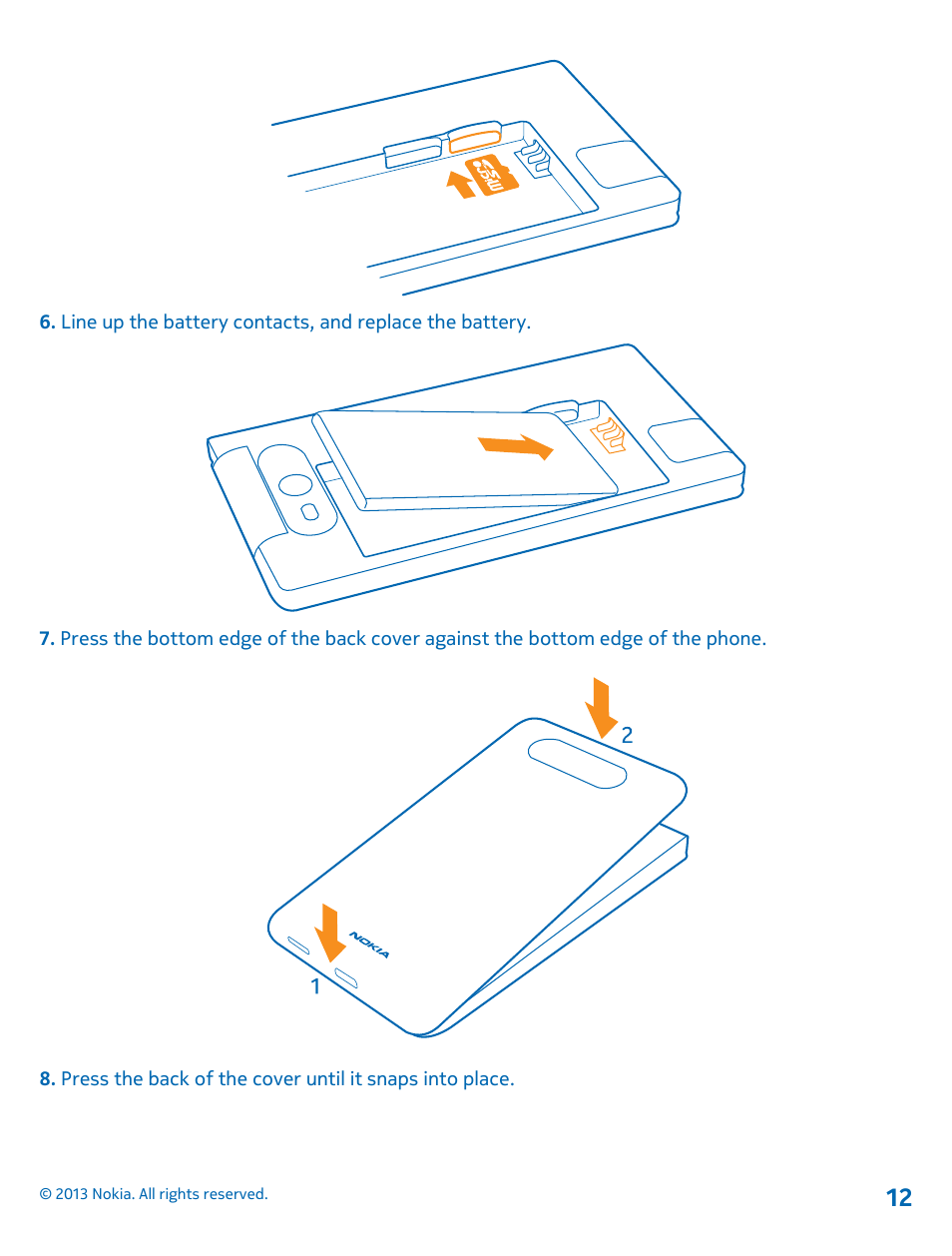 6. Line up the battery contacts, and replace the battery.

7. Press the bottom edge of the back cover against the bottom edge of the phone.

2

NOKIA

1

8. Press the back of the cover until it snaps into place.

© 2013 Nokia. All rights reserved.

12