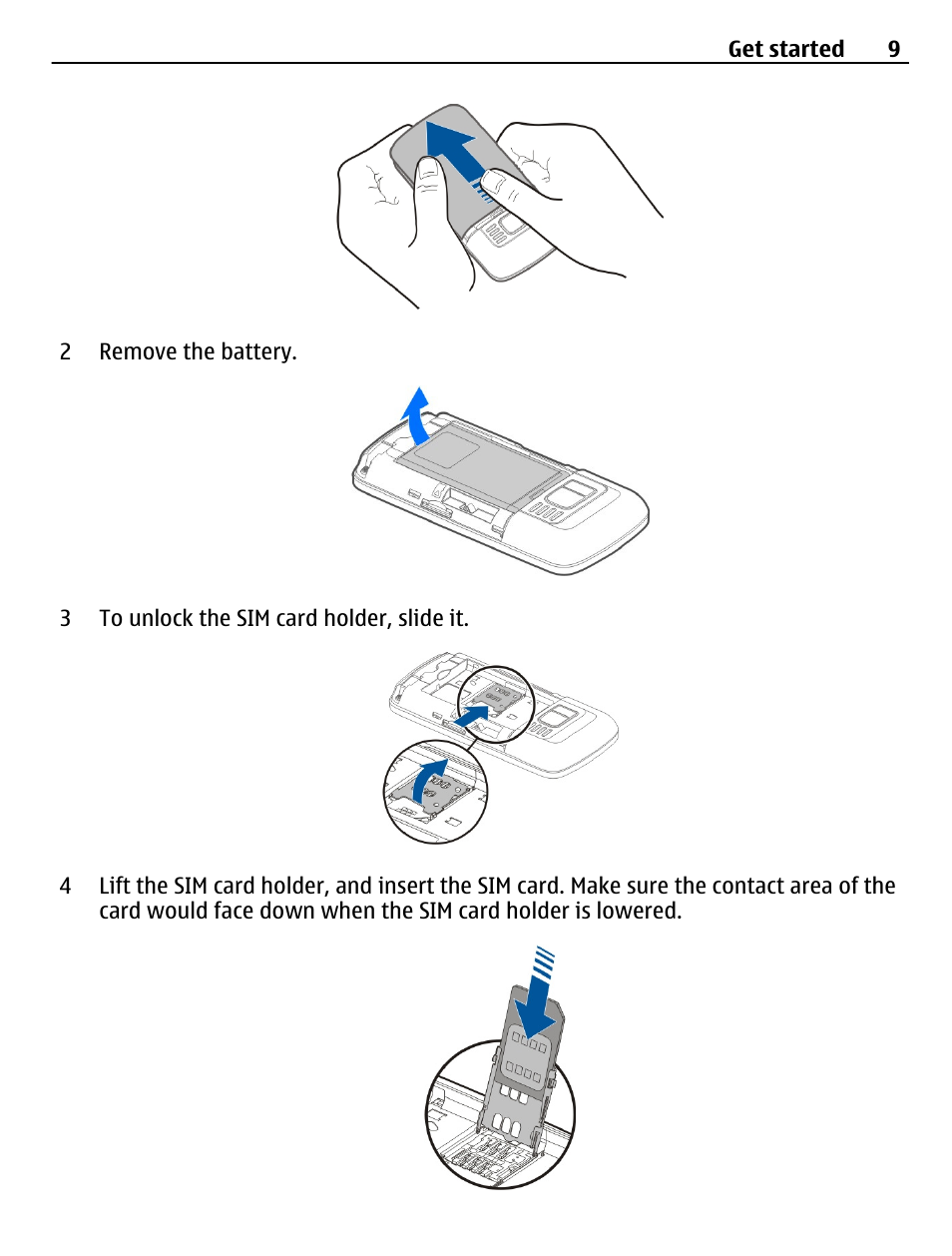 Get started 9

2 Remove the battery.

3 To unlock the SIM card holder, slide it.

4 Lift the SIM card holder, and insert the SIM card. Make sure the contact area of the card would face down when the SIM card holder is lowered.