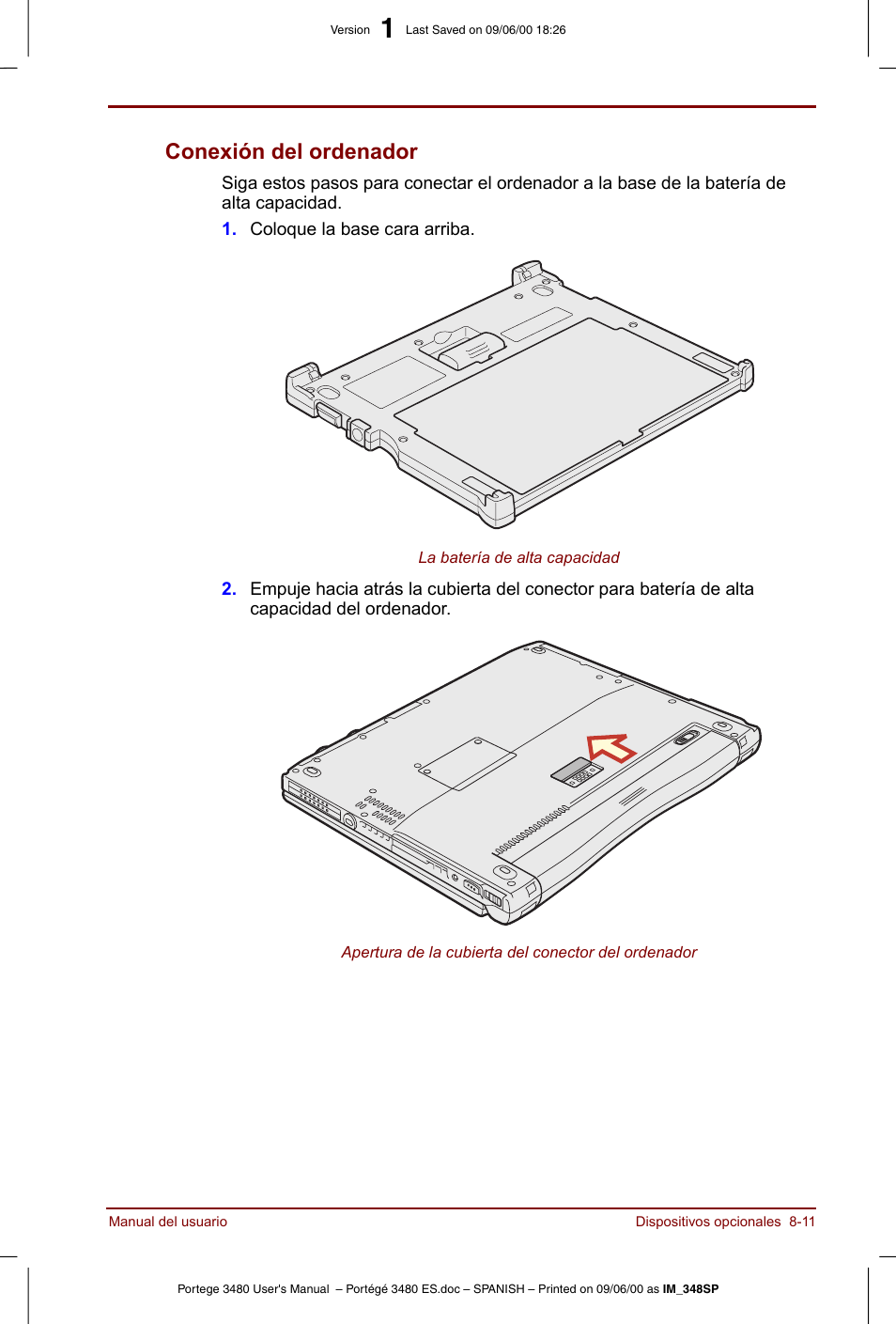 Version 1 Last Saved on 09/06/00 18:26

Conexión del ordenador

Siga estos pasos para conectar el ordenador a la base de la batería de alta capacidad.

1. Coloque la base cara arriba.

La batería de alta capacidad

2. Empuje hacia atrás la cubierta del conector para batería de alta capacidad del ordenador.

Apertura de la cubierta del conector del ordenador

Manual del usuario

Dispositivos opcionales 8-11

Portege 3480 User's Manual – Portégé 3480 ES.doc – SPANISH – Printed on 09/06/00 as IM_348SP