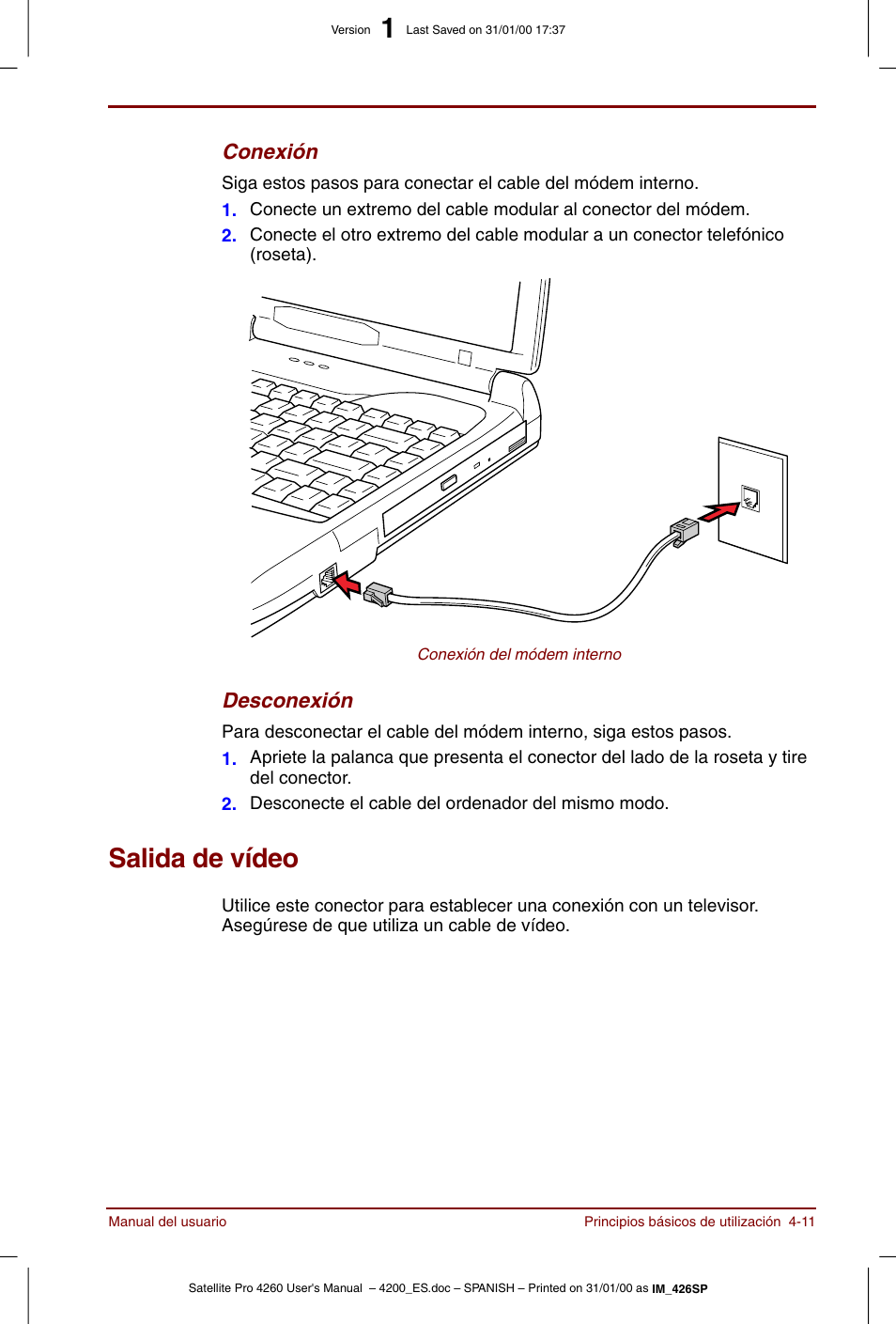 Version 1 Last Saved on 31/01/00 17:37

Conexión

Siga estos pasos para conectar el cable del módem interno.

1. Conecte un extremo del cable modular al conector del módem.

2. Conecte el otro extremo del cable modular a un conector telefónico (roseta).

Conexión del módem interno

Desconexión

Para desconectar el cable del módem interno, siga estos pasos.

1. Apriete la palanca que presenta el conector del lado de la roseta y tire del conector.

2. Desconecte el cable del ordenador del mismo modo.

Salida de vídeo

Utilice este conector para establecer una conexión con un televisor. Asegúrese de que utiliza un cable de vídeo.

Manual del usuario

Principios básicos de utilización 4-11

Satellite Pro 4260 User's Manual – 4200_ES.doc – SPANISH – Printed on 31/01/00 as IM_426SP