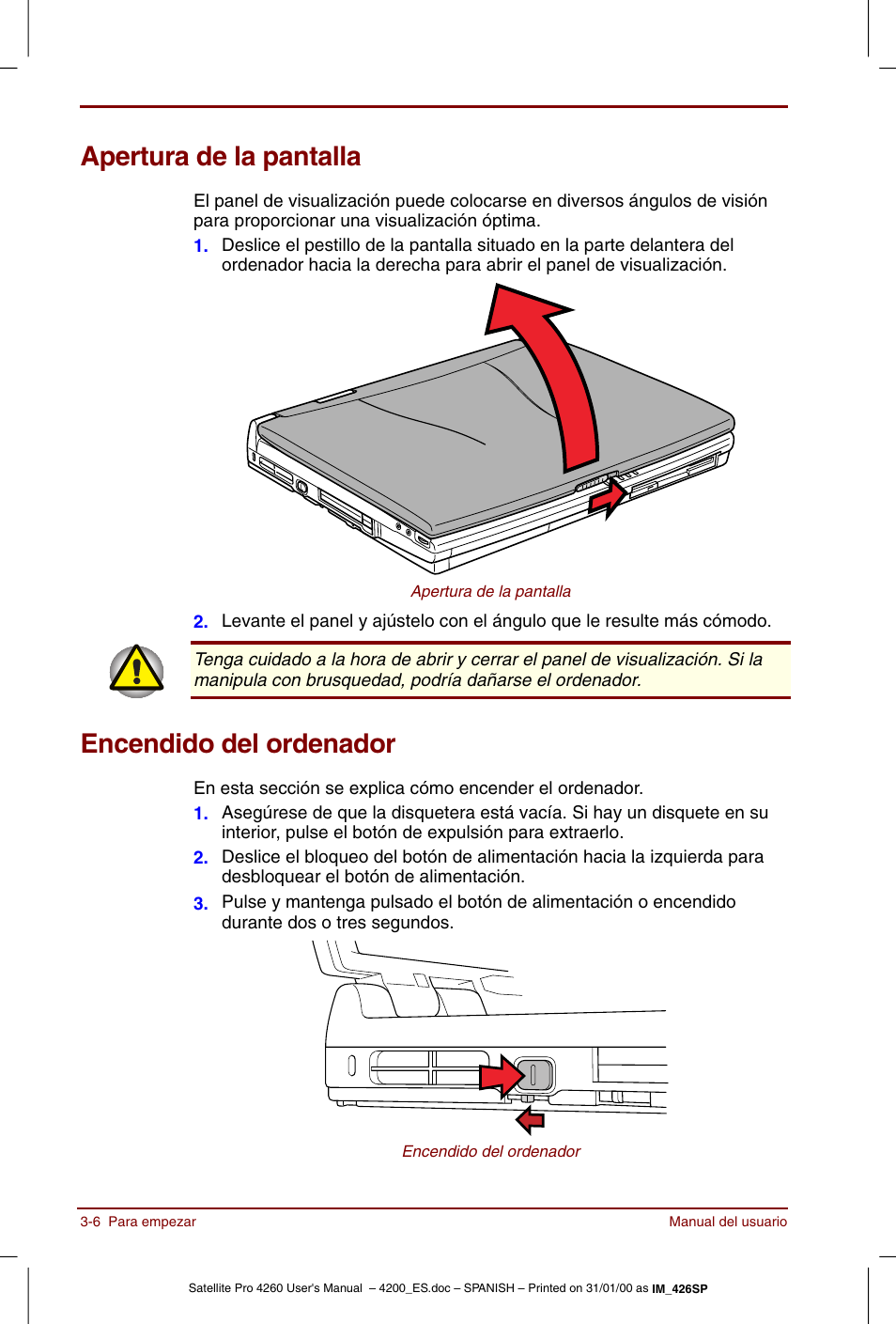 Apertura de la pantalla

El panel de visualización puede colocarse en diversos ángulos de visión para proporcionar una visualización óptima.

1. Deslice el pestillo de la pantalla situado en la parte delantera del ordenador hacia la derecha para abrir el panel de visualización.

Apertura de la pantalla

2. Levante el panel y ajústelo con el ángulo que le resulte más cómodo.

Tenga cuidado a la hora de abrir y cerrar el panel de visualización. Si la manipula con brusquedad, podría dañarse el ordenador.

Encendido del ordenador

En esta sección se explica cómo encender el ordenador.

1. Asegúrese de que la disquetera está vacía. Si hay un disquete en su interior, pulse el botón de expulsión para extraerlo.

2. Deslice el bloqueo del botón de alimentación hacia la izquierda para desbloquear el botón de alimentación.

3. Pulse y mantenga pulsado el botón de alimentación o encendido durante dos o tres segundos.

Encendido del ordenador

3-6 Para empezar

Manual del usuario

Satellite Pro 4260 User's Manual – 4200_ES.doc – SPANISH – Printed on 31/01/00 as IM_426SP