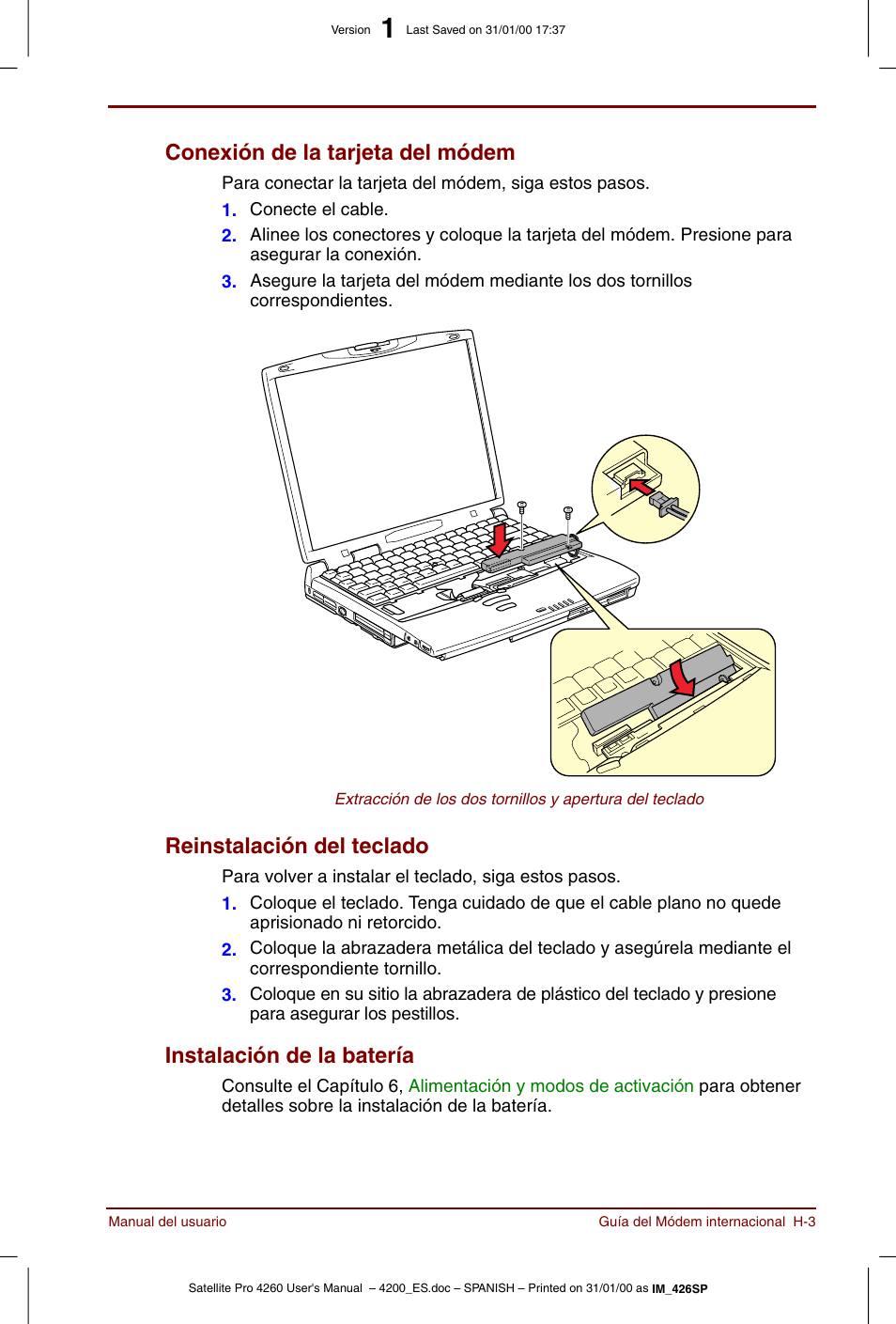 Version 1 Last Saved on 31/01/00 17:37

Conexión de la tarjeta del módem

Para conectar la tarjeta del módem, siga estos pasos.

1. Conecte el cable.
2. Alinee los conectores y coloque la tarjeta del módem. Presione para asegurar la conexión.
3. Asegure la tarjeta del módem mediante los dos tornillos correspondientes.

Extracción de los dos tornillos y apertura del teclado

Reinstalación del teclado

Para volver a instalar el teclado, siga estos pasos.

1. Coloque el teclado. Tenga cuidado de que el cable plano no quede aprisionado ni retorcido.
2. Coloque la abrazadera metálica del teclado y asegúrela mediante el correspondiente tornillo.
3. Coloque en su sitio la abrazadera de plástico del teclado y presione para asegurar los pestillos.

Instalación de la batería

Consulte el Capítulo 6, Alimentación y modos de activación para obtener detalles sobre la instalación de la batería.

Manual del usuario Guía del Módem internacional H-3

Satellite Pro 4260 User's Manual – 4200_ES.doc – SPANISH – Printed on 31/01/00 as IM_426SP