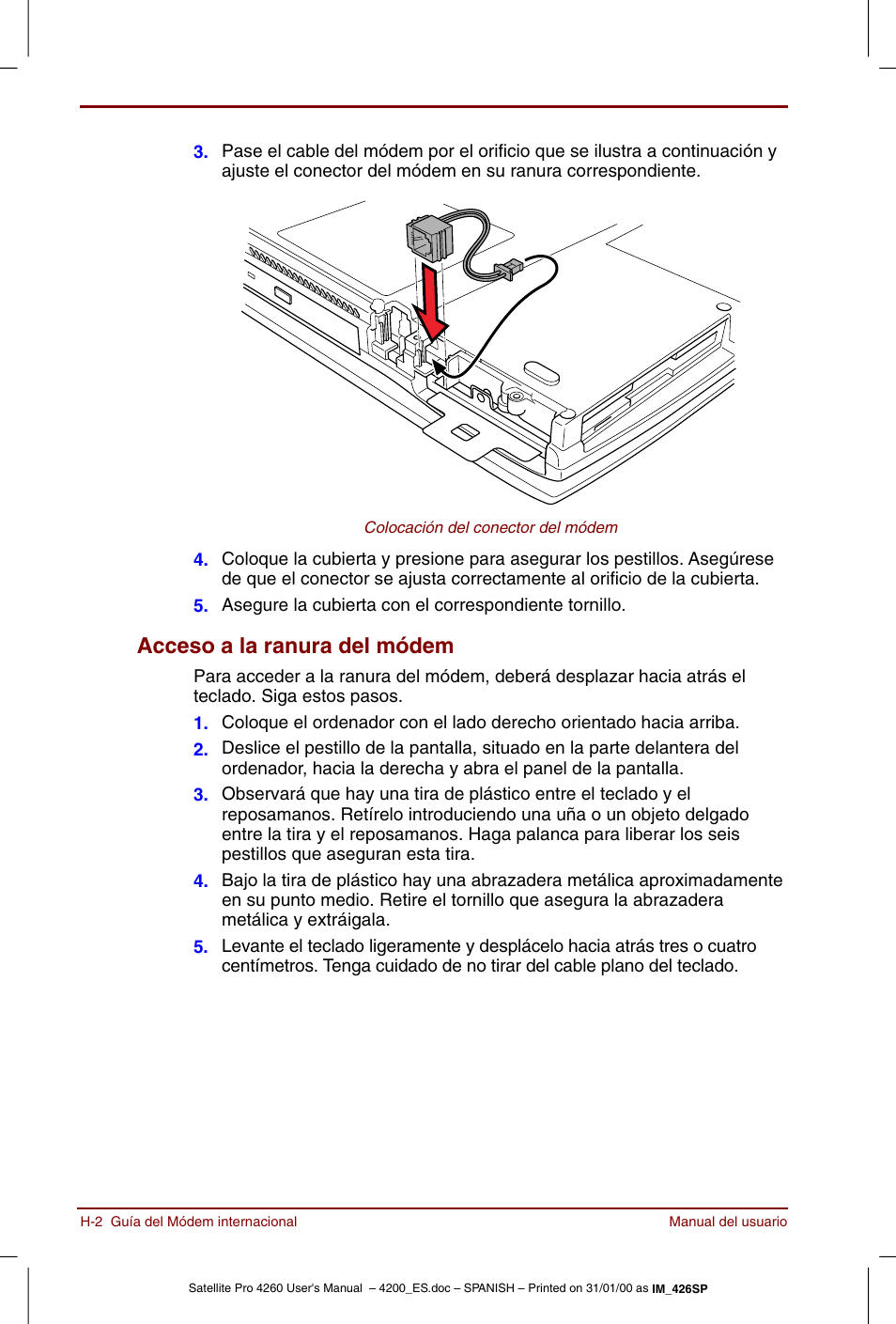 3. Pase el cable del módem por el orificio que se ilustra a continuación y ajuste el conector del módem en su ranura correspondiente.

Colocación del conector del módem

4. Coloque la cubierta y presione para asegurar los pestillos. Asegúrese de que el conector se ajusta correctamente al orificio de la cubierta.

5. Asegure la cubierta con el correspondiente tornillo.

Acceso a la ranura del módem

Para acceder a la ranura del módem, deberá desplazar hacia atrás el teclado. Siga estos pasos.

1. Coloque el ordenador con el lado derecho orientado hacia arriba.

2. Deslice el pestillo de la pantalla, situado en la parte delantera del ordenador, hacia la derecha y abra el panel de la pantalla.

3. Observará que hay una tira de plástico entre el teclado y el reposamanos. Retírelo introduciendo una uña o un objeto delgado entre la tira y el reposamanos. Haga palanca para liberar los seis pestillos que aseguran esta tira.

4. Bajo la tira de plástico hay una abrazadera metálica aproximadamente en su punto medio. Retire el tornillo que asegura la abrazadera metálica y extráigala.

5. Levante el teclado ligeramente y desplácelo hacia atrás tres o cuatro centímetros. Tenga cuidado de no tirar del cable plano del teclado.

H-2 Guía del Módem internacional

Manual del usuario

Satellite Pro 4260 User's Manual – 4200_ES.doc – SPANISH – Printed on 31/01/00 as IM_426SP