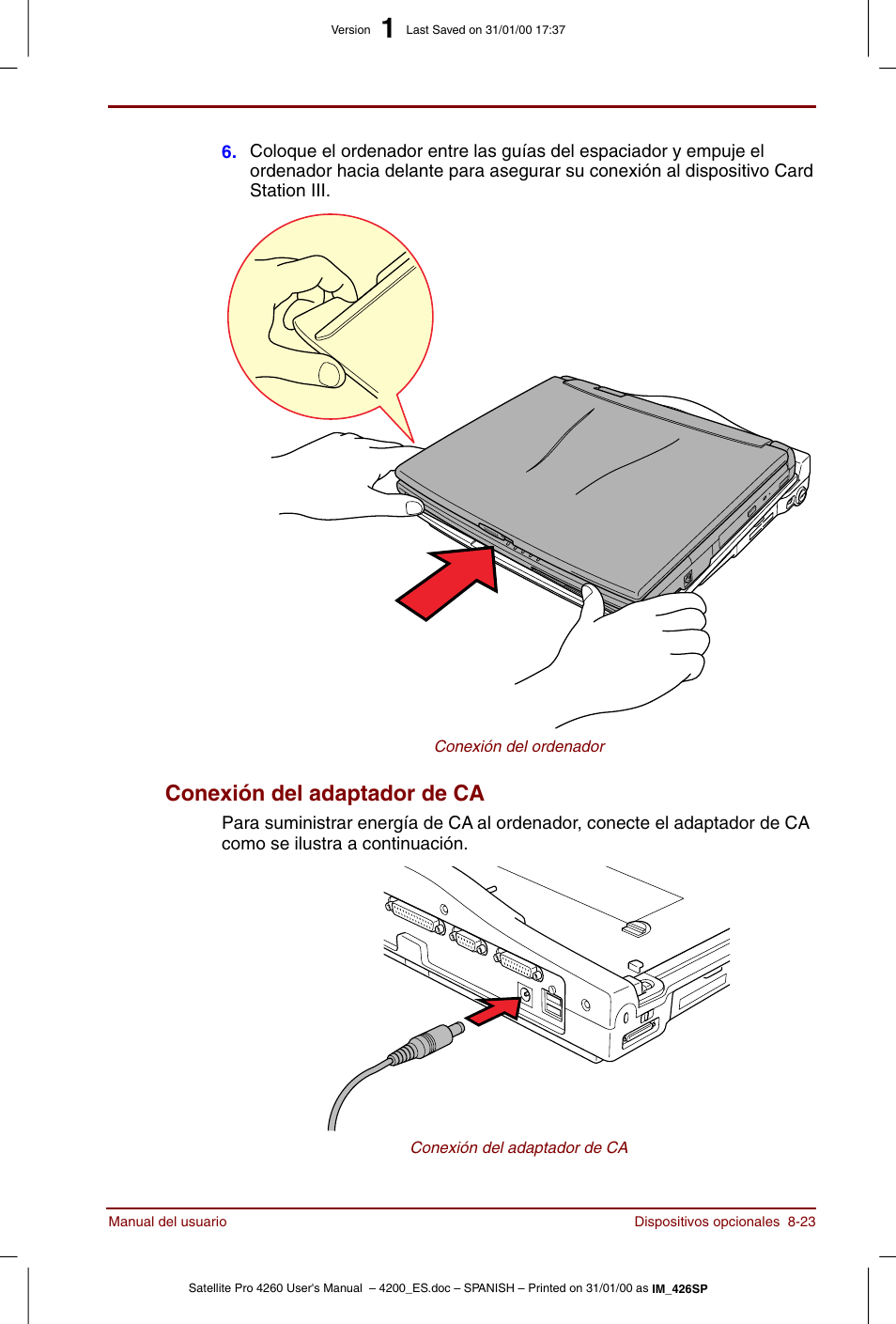 Version 1 Last Saved on 31/01/00 17:37

6. Coloque el ordenador entre las guías del espaciador y empuje el ordenador hacia delante para asegurar su conexión al dispositivo Card Station III.

Conexión del ordenador

Conexión del adaptador de CA

Para suministrar energía de CA al ordenador, conecte el adaptador de CA como se ilustra a continuación.

Conexión del adaptador de CA

Manual del usuario

Dispositivos opcionales 8-23

Satellite Pro 4260 User's Manual – 4200_ES.doc – SPANISH – Printed on 31/01/00 as IM_426SP