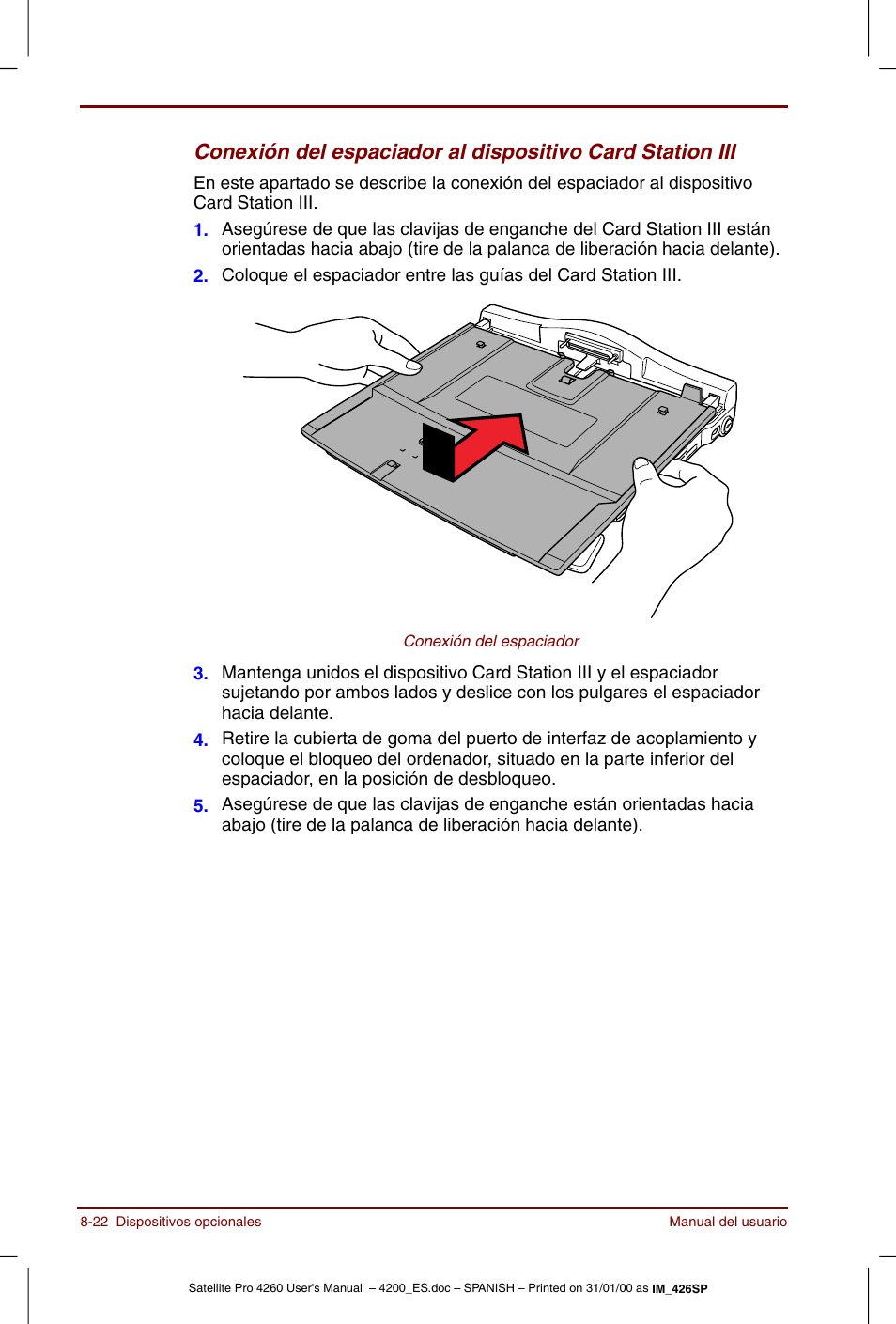 Conexión del espaciador al dispositivo Card Station III

En este apartado se describe la conexión del espaciador al dispositivo Card Station III.

1. Asegúrese de que las clavijas de enganche del Card Station III están orientadas hacia abajo (tire de la palanca de liberación hacia delante).

2. Coloque el espaciador entre las guías del Card Station III.

Conexión del espaciador

3. Mantenga unidos el dispositivo Card Station III y el espaciador sujetando por ambos lados y deslice con los pulgares el espaciador hacia delante.

4. Retire la cubierta de goma del puerto de interfaz de acoplamiento y coloque el bloqueo del ordenador, situado en la parte inferior del espaciador, en la posición de desbloqueo.

5. Asegúrese de que las clavijas de enganche están orientadas hacia abajo (tire de la palanca de liberación hacia delante).

8-22 Dispositivos opcionales

Manual del usuario

Satellite Pro 4260 User's Manual – 4200_ES.doc – SPANISH – Printed on 31/01/00 as IM_426SP