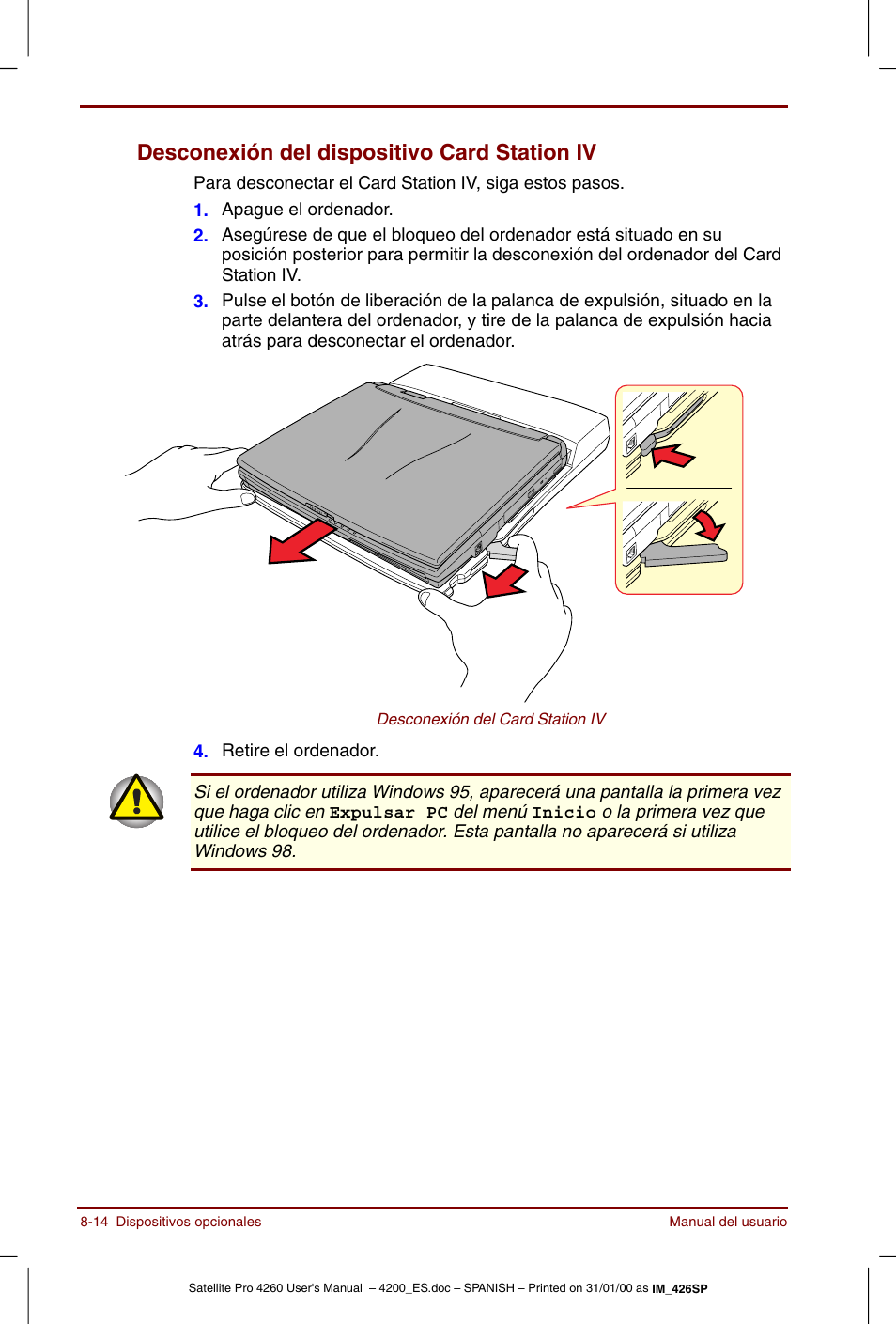 Desconexión del dispositivo Card Station IV

Para desconectar el Card Station IV, siga estos pasos.

1. Apague el ordenador.

2. Asegúrese de que el bloqueo del ordenador está situado en su posición posterior para permitir la desconexión del ordenador del Card Station IV.

3. Pulse el botón de liberación de la palanca de expulsión, situado en la parte delantera del ordenador, y tire de la palanca de expulsión hacia atrás para desconectar el ordenador.

Desconexión del Card Station IV

4. Retire el ordenador.

Si el ordenador utiliza Windows 95, aparecerá una pantalla la primera vez que haga clic en Expulsar PC del menú Inicio o la primera vez que utilice el bloqueo del ordenador. Esta pantalla no aparecerá si utiliza Windows 98.

8-14 Dispositivos opcionales

Manual del usuario

Satellite Pro 4260 User's Manual – 4200_ES.doc – SPANISH – Printed on 31/01/00 as IM_426SP