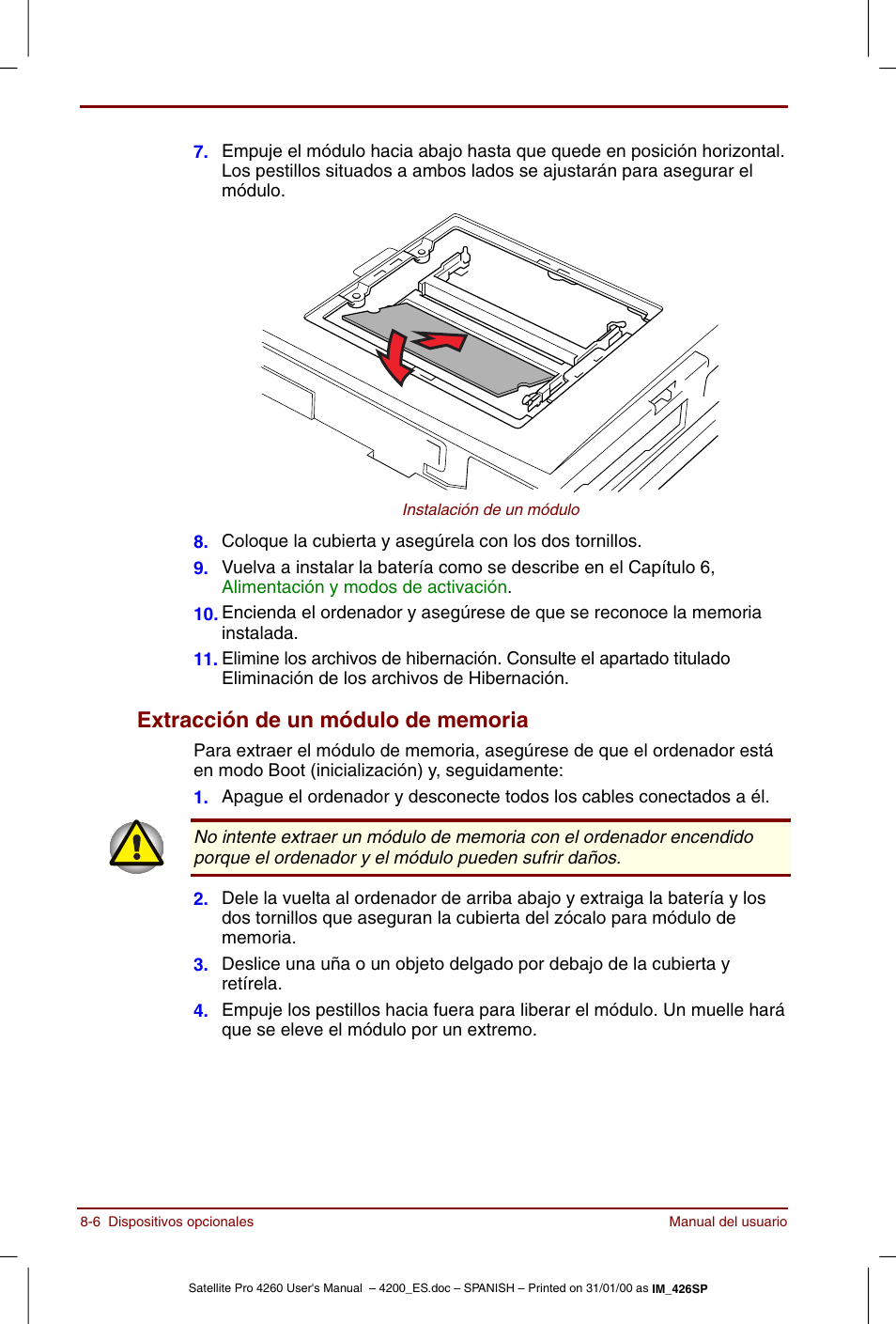 7. Empuje el módulo hacia abajo hasta que quede en posición horizontal. Los pestillos situados a ambos lados se ajustarán para asegurar el módulo.

Instalación de un módulo

8. Coloque la cubierta y asegúrela con los dos tornillos.

9. Vuelva a instalar la batería como se describe en el Capítulo 6, Alimentación y modos de activación.

10. Encienda el ordenador y asegúrese de que se reconoce la memoria instalada.

11. Elimine los archivos de hibernación. Consulte el apartado titulado Eliminación de los archivos de Hibernación.

Extracción de un módulo de memoria

Para extraer el módulo de memoria, asegúrese de que el ordenador está en modo Boot (inicialización) y, seguidamente:

1. Apague el ordenador y desconecte todos los cables conectados a él.

No intente extraer un módulo de memoria con el ordenador encendido porque el ordenador y el módulo pueden sufrir daños.

2. Dele la vuelta al ordenador de arriba abajo y extraiga la batería y los dos tornillos que aseguran la cubierta del zócalo para módulo de memoria.

3. Deslice una uña o un objeto delgado por debajo de la cubierta y retírela.

4. Empuje los pestillos hacia fuera para liberar el módulo. Un muelle hará que se eleve el módulo por un extremo.

8-6 Dispositivos opcionales

Manual del usuario

Satellite Pro 4260 User's Manual – 4200_ES.doc – SPANISH – Printed on 31/01/00 as IM_426SP