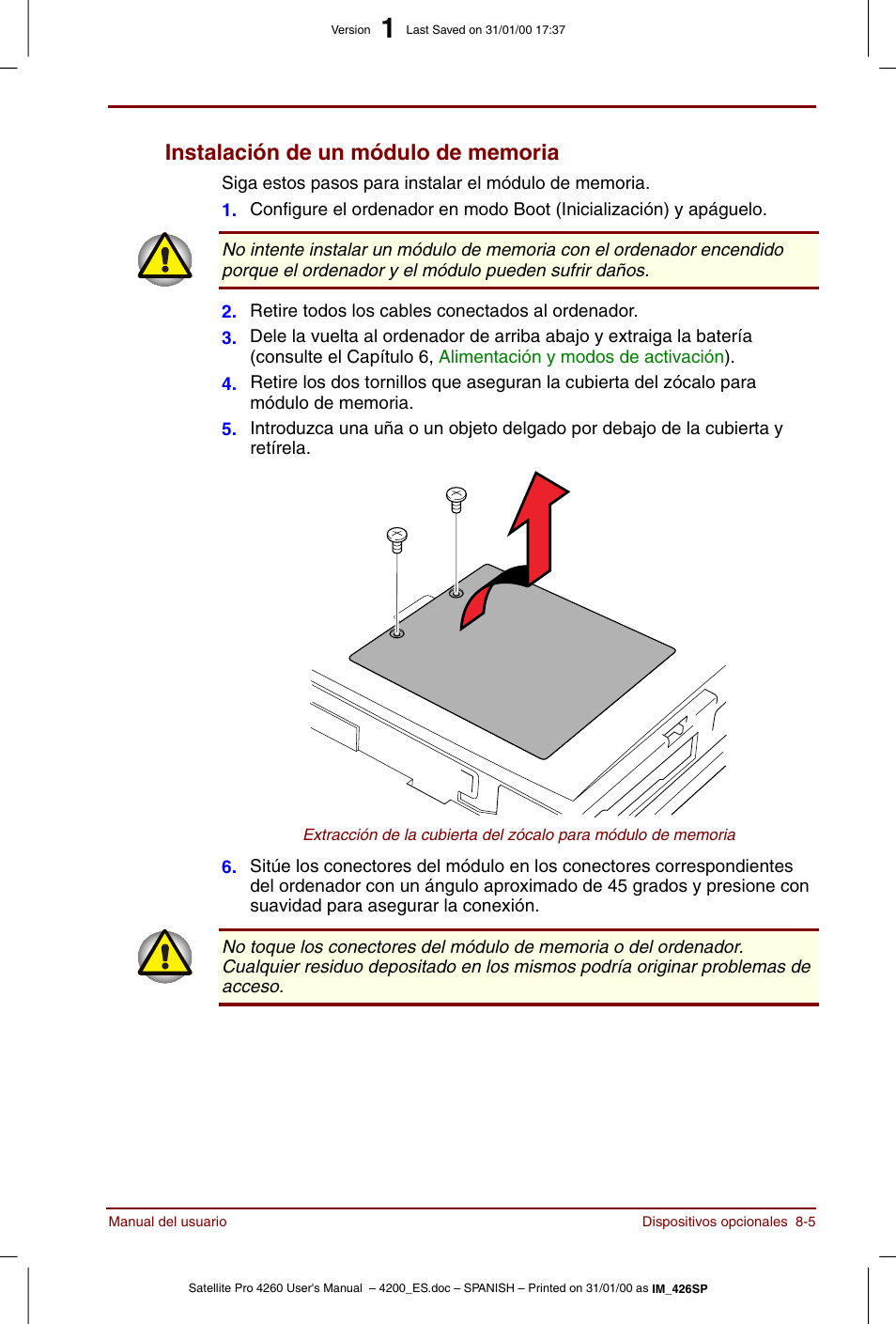 Version 1 Last Saved on 31/01/00 17:37

Instalación de un módulo de memoria

Siga estos pasos para instalar el módulo de memoria.

1. Configure el ordenador en modo Boot (Inicialización) y apáguelo.

No intente instalar un módulo de memoria con el ordenador encendido porque el ordenador y el módulo pueden sufrir daños.

2. Retire todos los cables conectados al ordenador.

3. Dele la vuelta al ordenador de arriba abajo y extraiga la batería (consulte el Capítulo 6, Alimentación y modos de activación).

4. Retire los dos tornillos que aseguran la cubierta del zócalo para módulo de memoria.

5. Introduzca una uña o un objeto delgado por debajo de la cubierta y retírela.

Extracción de la cubierta del zócalo para módulo de memoria

6. Sitúe los conectores del módulo en los conectores correspondientes del ordenador con un ángulo aproximado de 45 grados y presione con suavidad para asegurar la conexión.

No toque los conectores del módulo de memoria o del ordenador. Cualquier residuo depositado en los mismos podría originar problemas de acceso.

Manual del usuario

Dispositivos opcionales 8-5

Satellite Pro 4260 User's Manual – 4200_ES.doc – SPANISH – Printed on 31/01/00 as IM_426SP