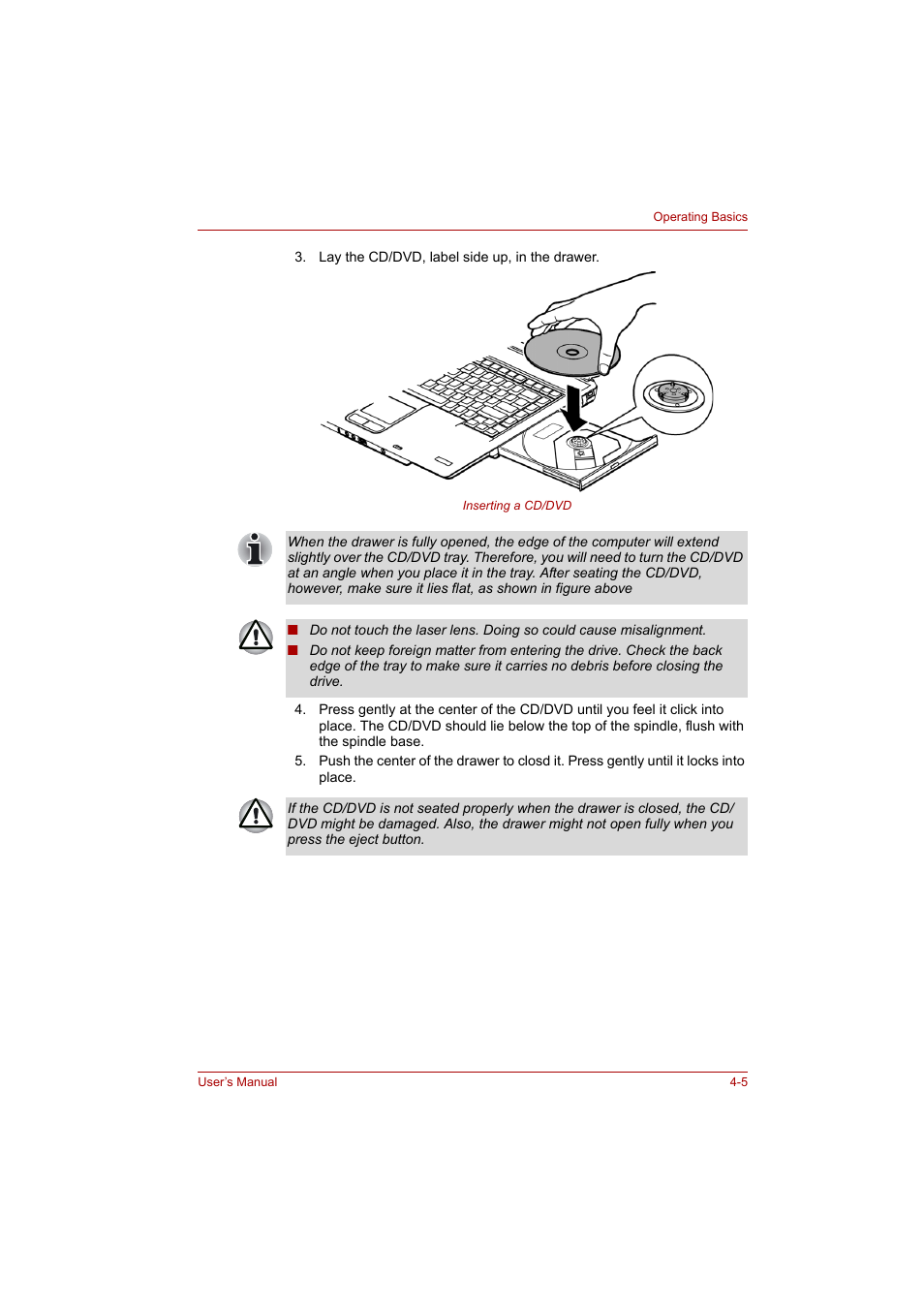 Operating Basics

3. Lay the CD/DVD, label side up, in the drawer.

Inserting a CD/DVD

When the drawer is fully opened, the edge of the computer will extend slightly over the CD/DVD tray. Therefore, you will need to turn the CD/DVD at an angle when you place it in the tray. After seating the CD/DVD, however, make sure it lies flat, as shown in figure above

■ Do not touch the laser lens. Doing so could cause misalignment.
■ Do not keep foreign matter from entering the drive. Check the back edge of the tray to make sure it carries no debris before closing the drive.

4. Press gently at the center of the CD/DVD until you feel it click into place. The CD/DVD should lie below the top of the spindle, flush with the spindle base.
5. Push the center of the drawer to closd it. Press gently until it locks into place.

If the CD/DVD is not seated properly when the drawer is closed, the CD/DVD might be damaged. Also, the drawer might not open fully when you press the eject button.

User's Manual 4-5