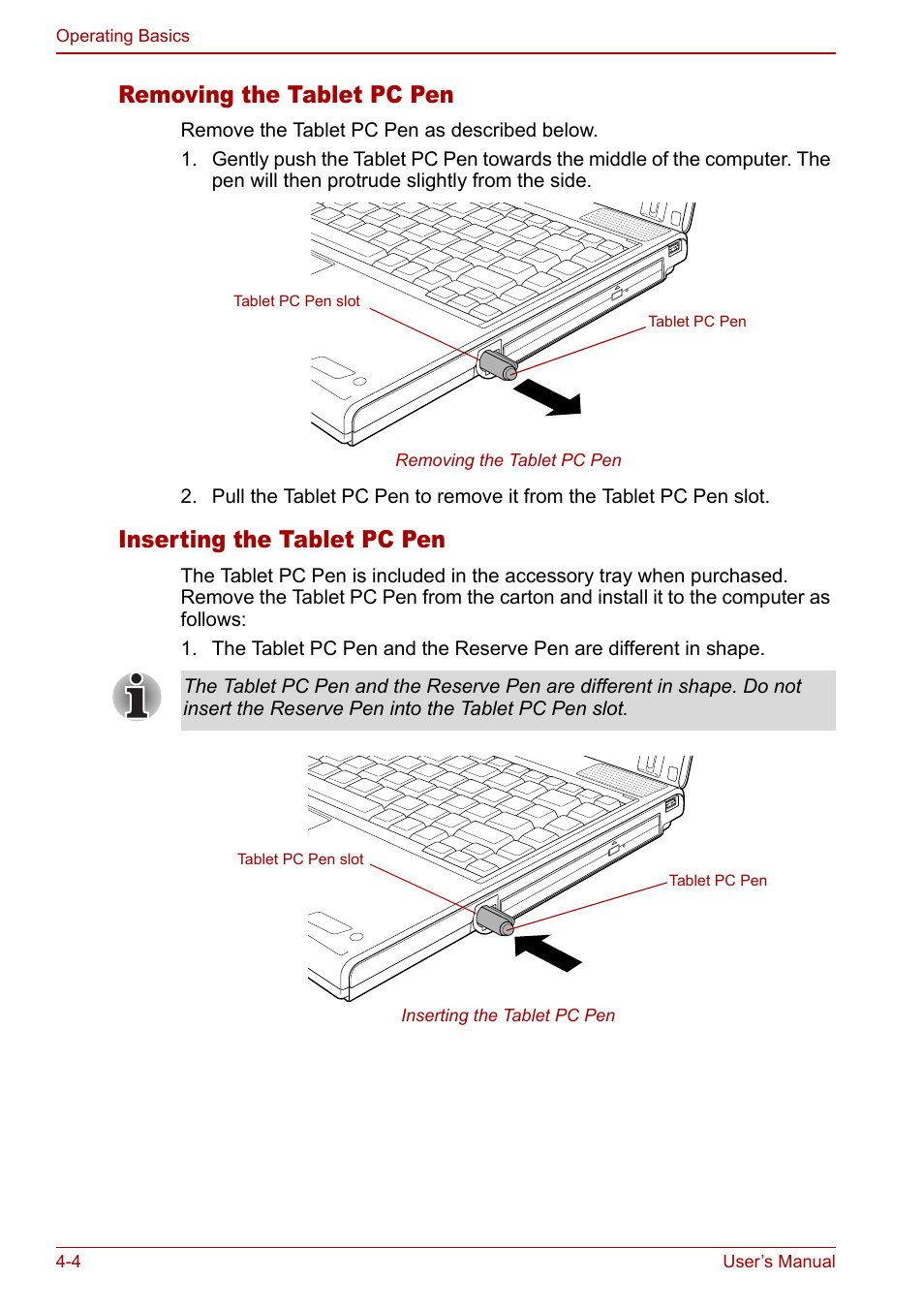 Operating Basics

Removing the Tablet PC Pen

Remove the Tablet PC Pen as described below.

1. Gently push the Tablet PC Pen towards the middle of the computer. The pen will then protrude slightly from the side.

Tablet PC Pen slot

Tablet PC Pen

Removing the Tablet PC Pen

2. Pull the Tablet PC Pen to remove it from the Tablet PC Pen slot.

Inserting the Tablet PC Pen

The Tablet PC Pen is included in the accessory tray when purchased. Remove the Tablet PC Pen from the carton and install it to the computer as follows:

1. The Tablet PC Pen and the Reserve Pen are different in shape.

The Tablet PC Pen and the Reserve Pen are different in shape. Do not insert the Reserve Pen into the Tablet PC Pen slot.

Tablet PC Pen slot

Tablet PC Pen

Inserting the Tablet PC Pen

4-4

User's Manual